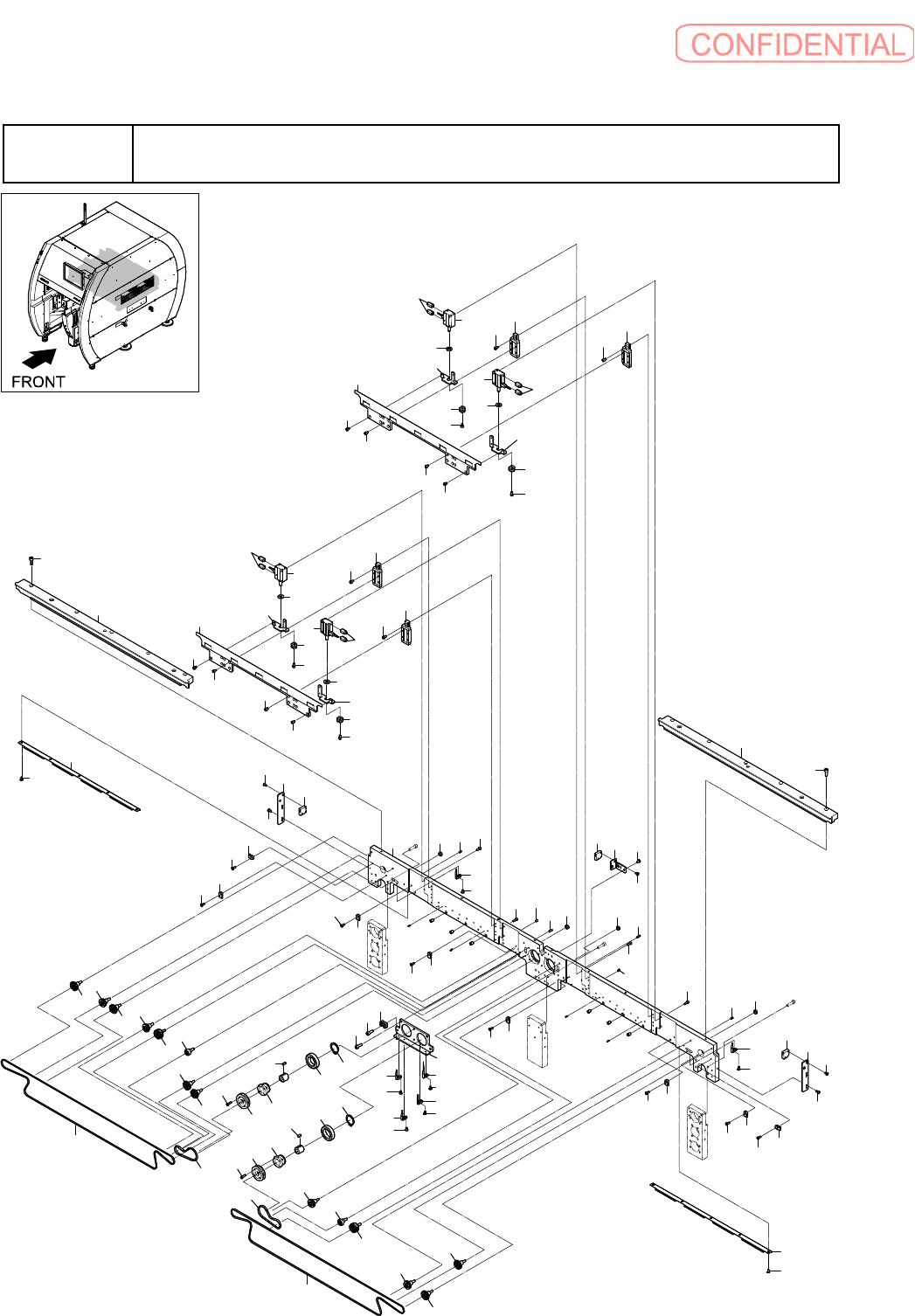 CONFIDENTIAL

FRONT