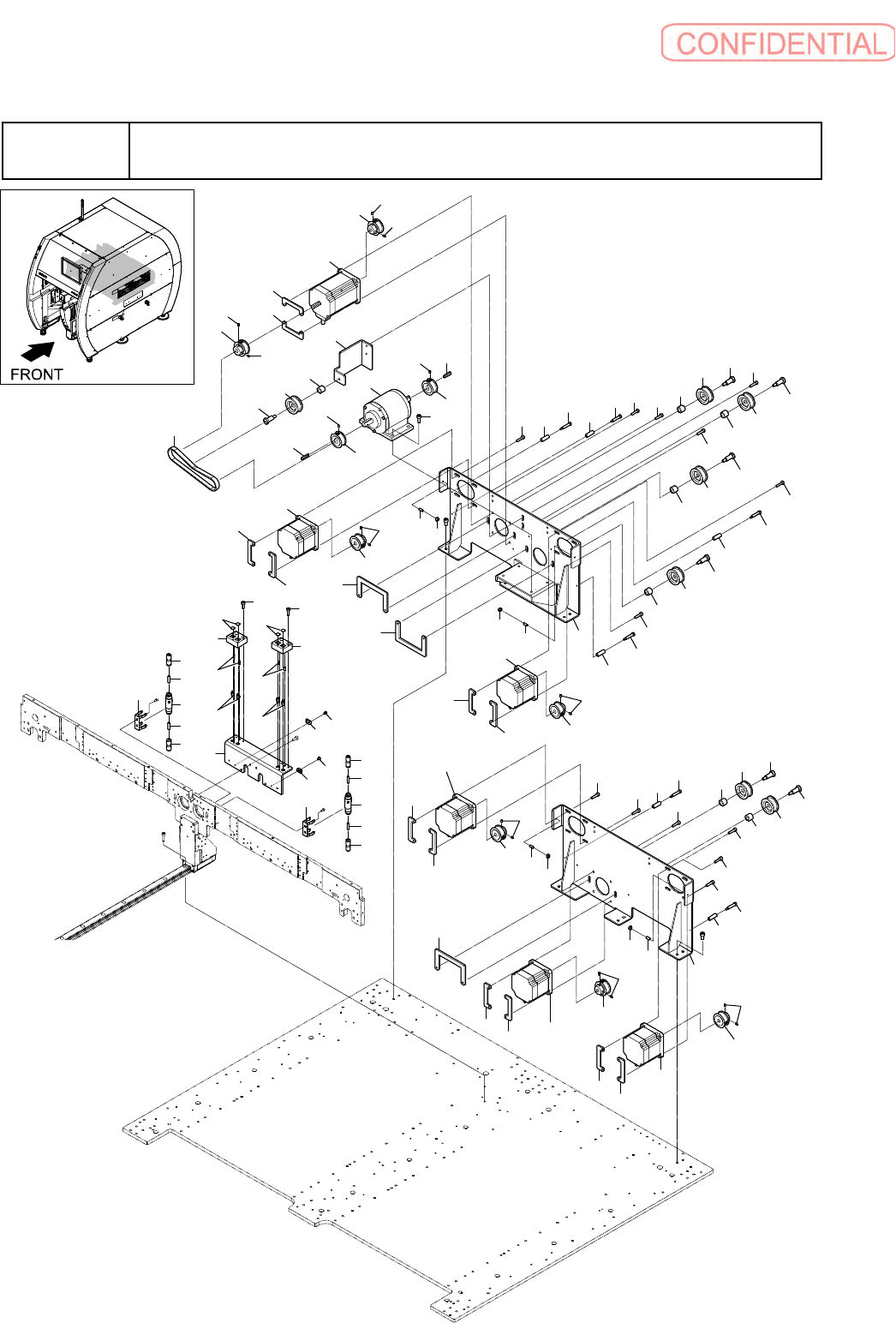 CONFIDENTIAL

FRONT