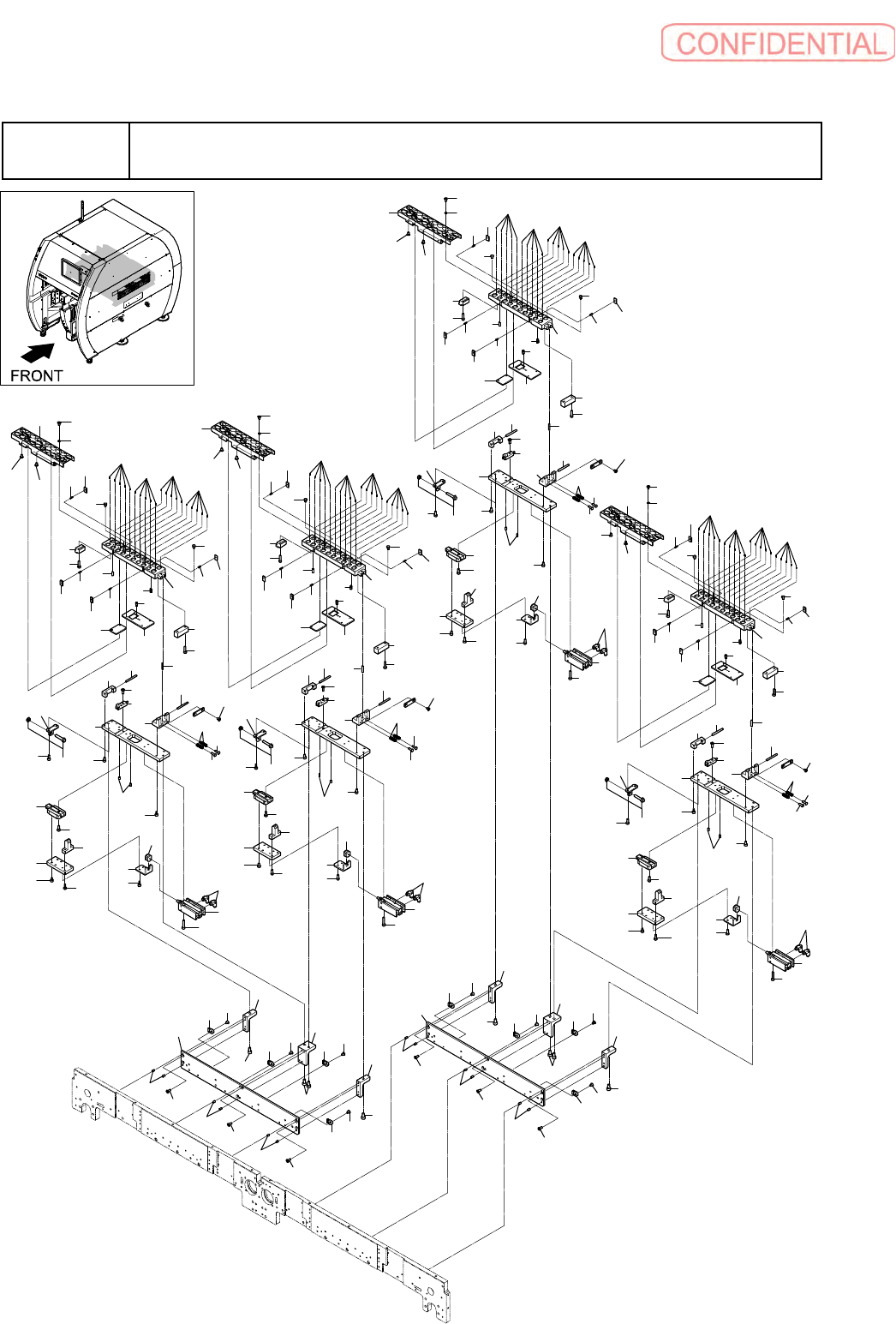 CONFIDENTIAL

FRONT