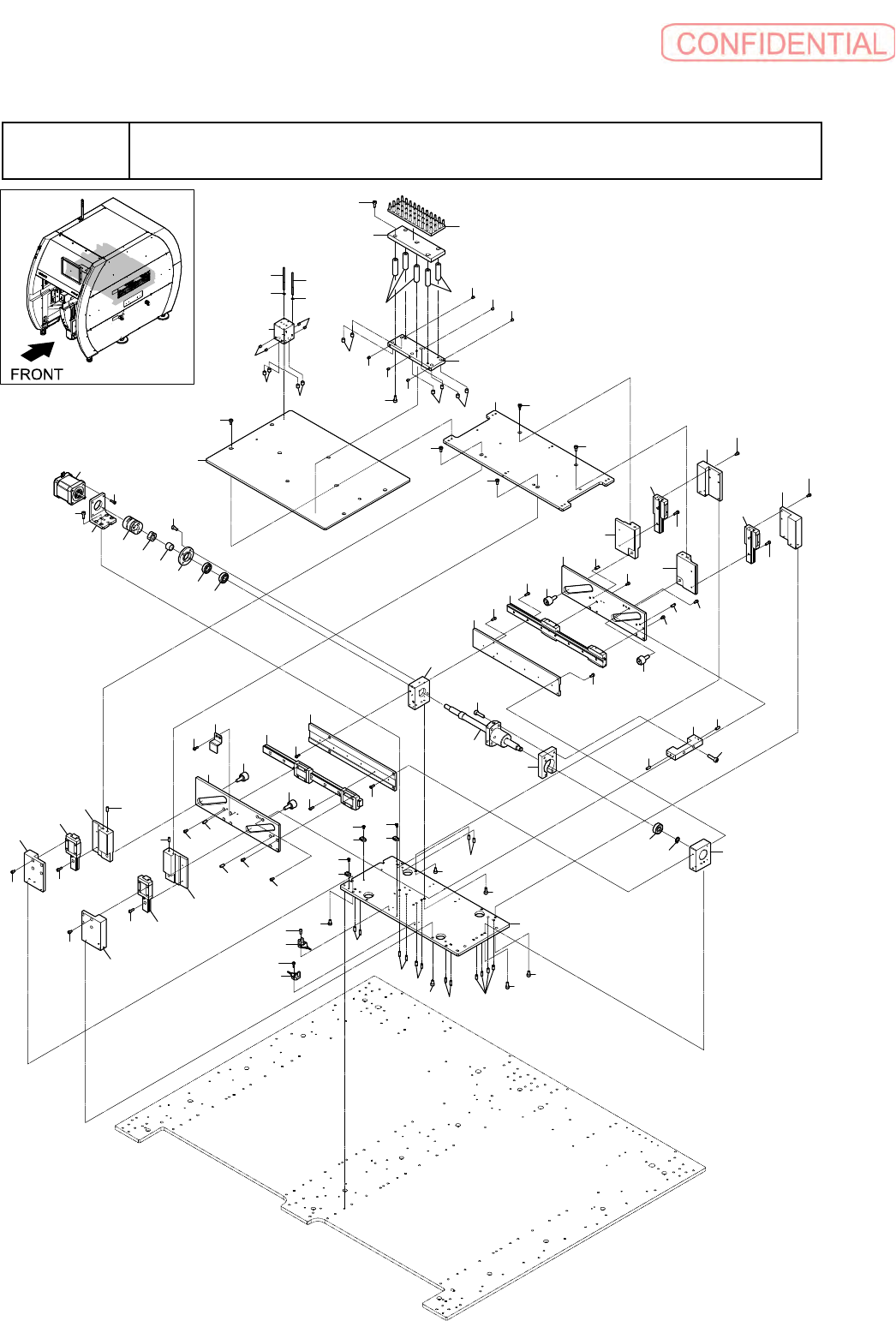 CONFIDENTIAL

FRONT