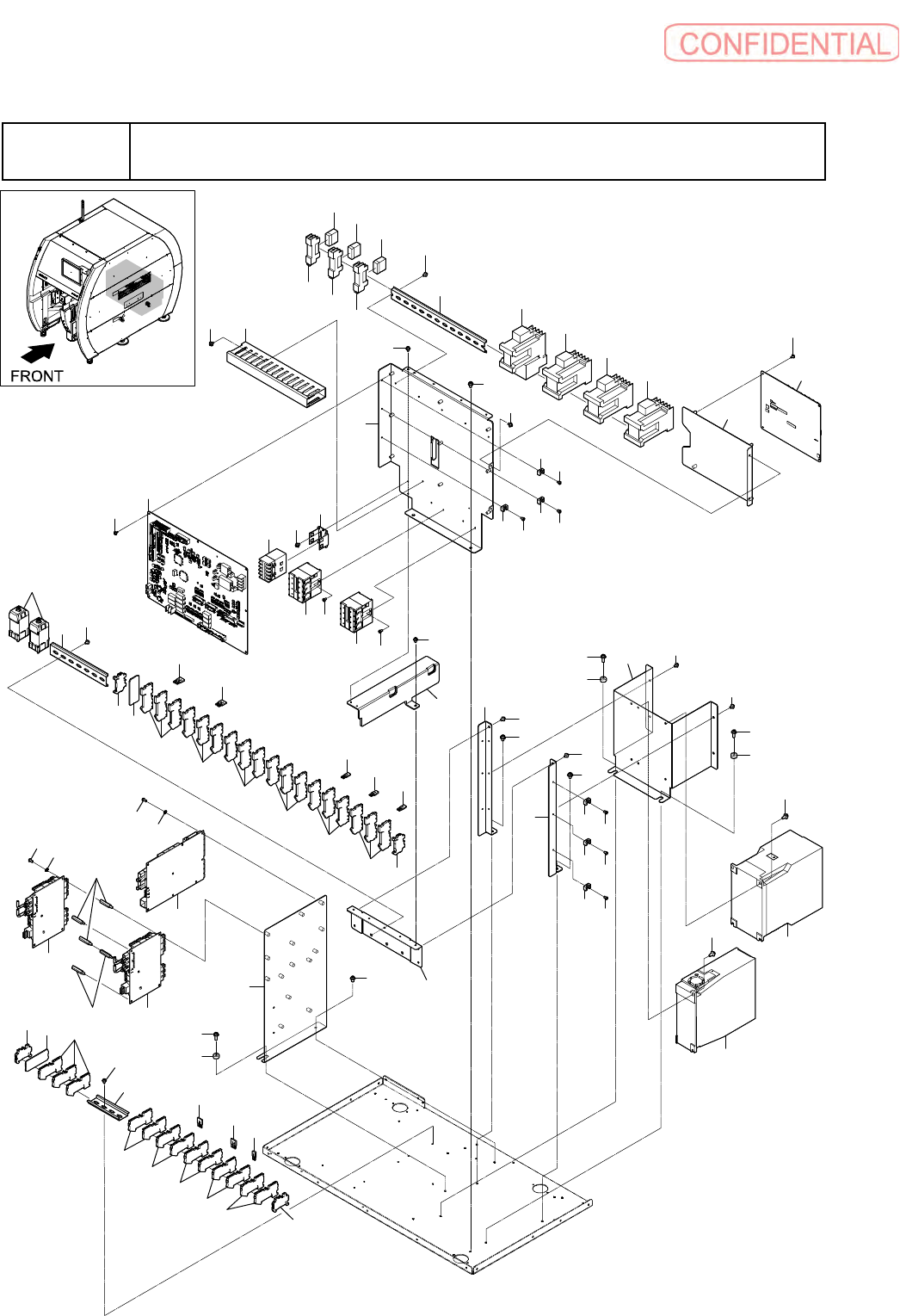 CONFIDENTIAL

FRONT