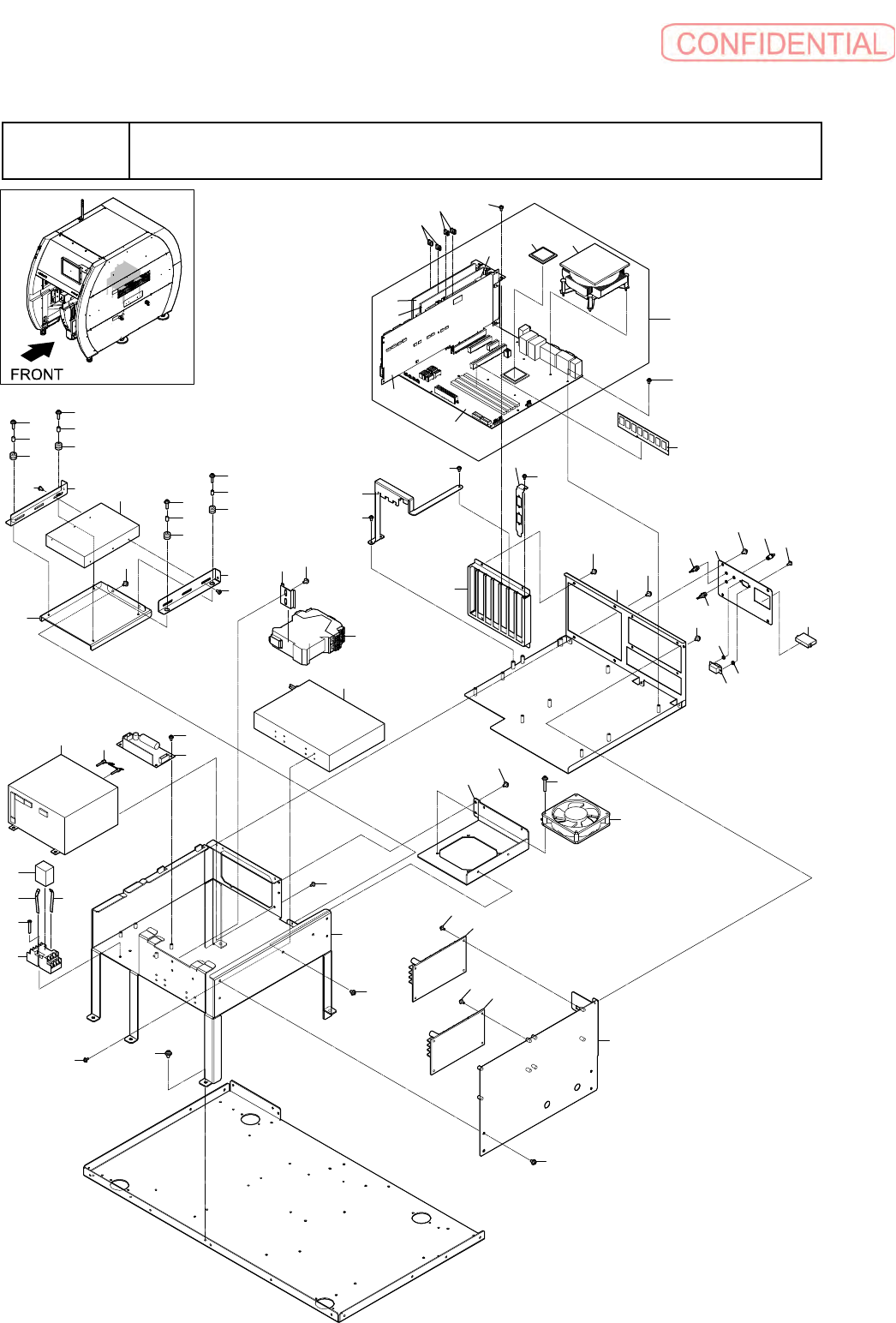 CONFIDENTIAL

FRONT