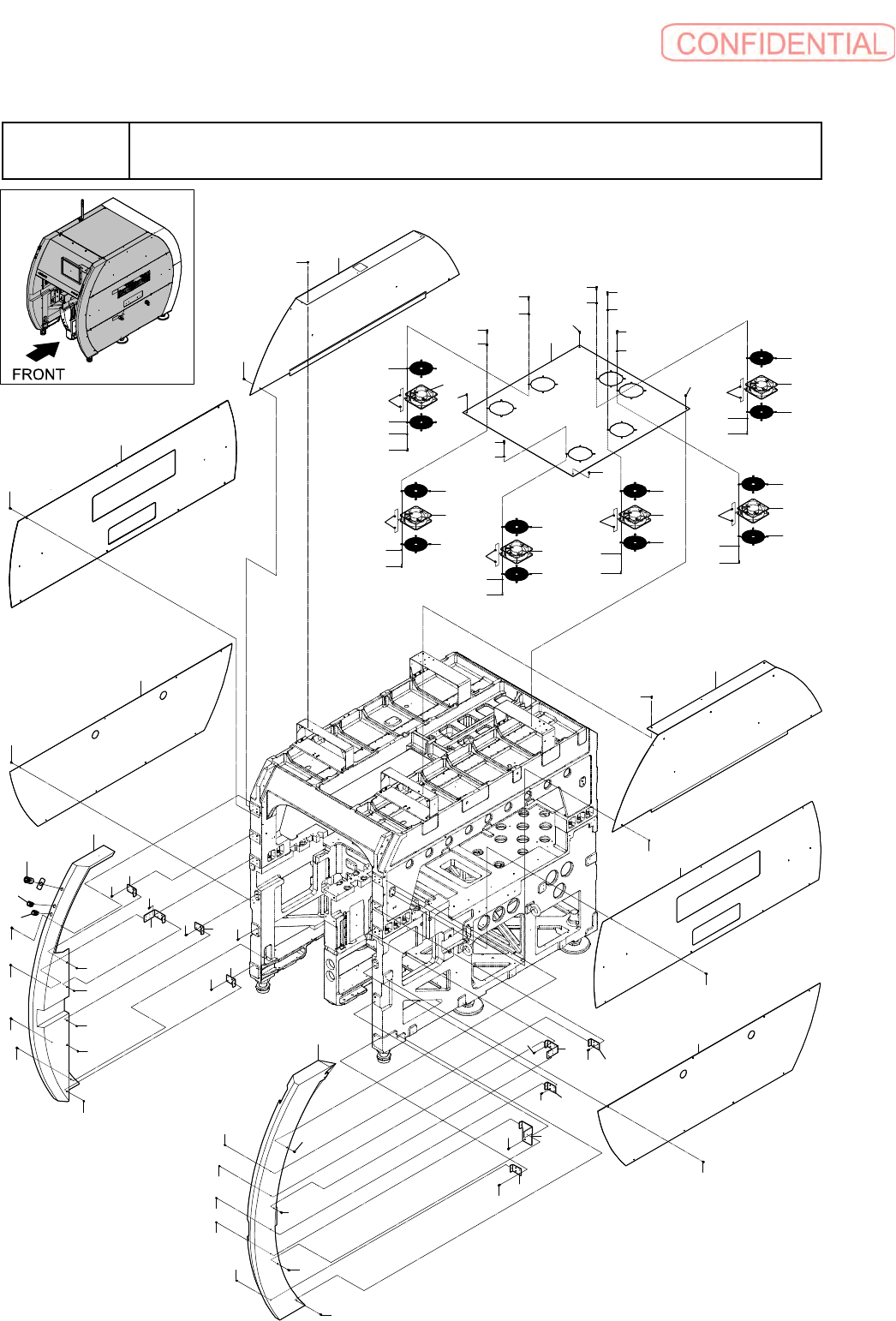 CONFIDENTIAL

FRONT