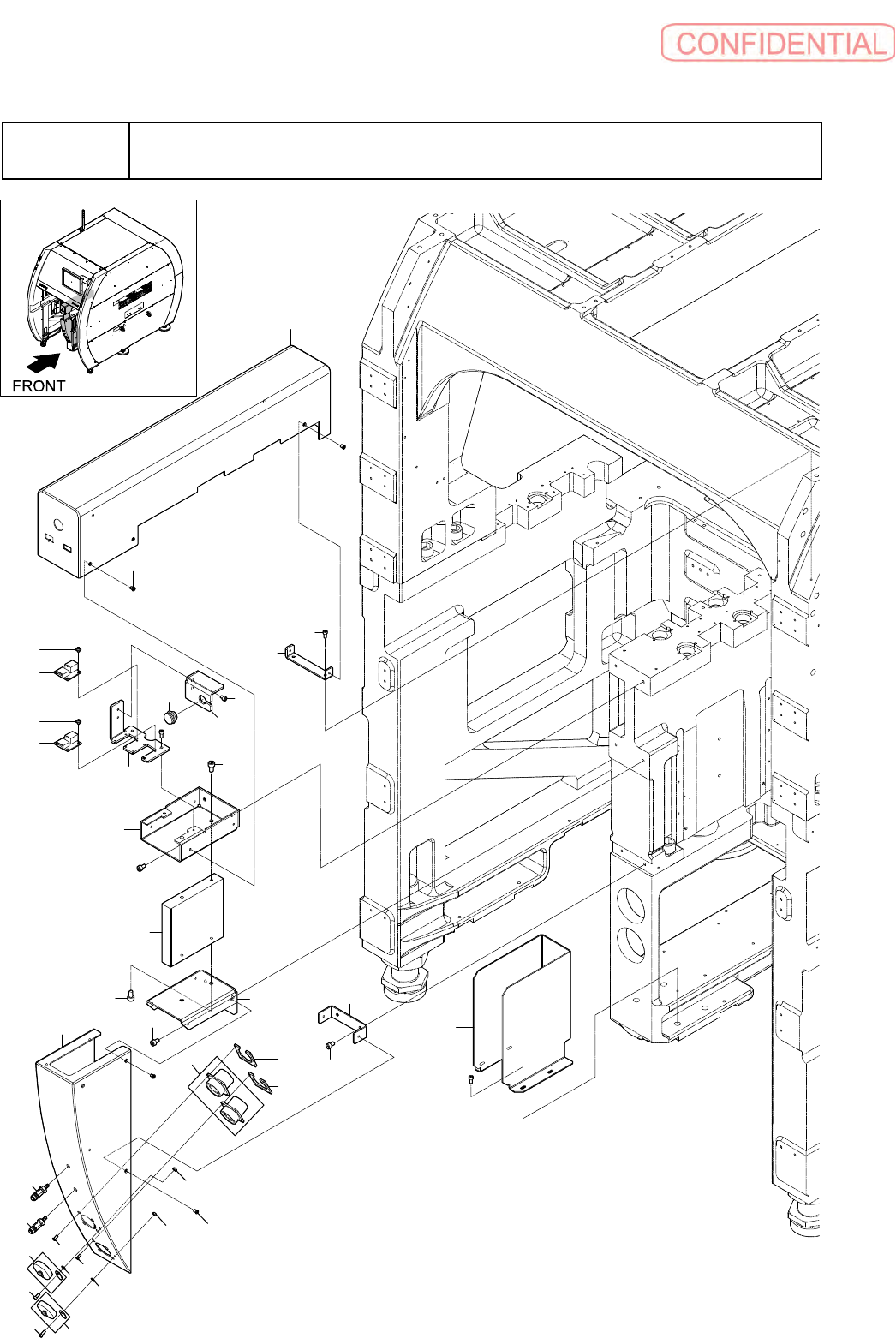 CONFIDENTIAL

FRONT