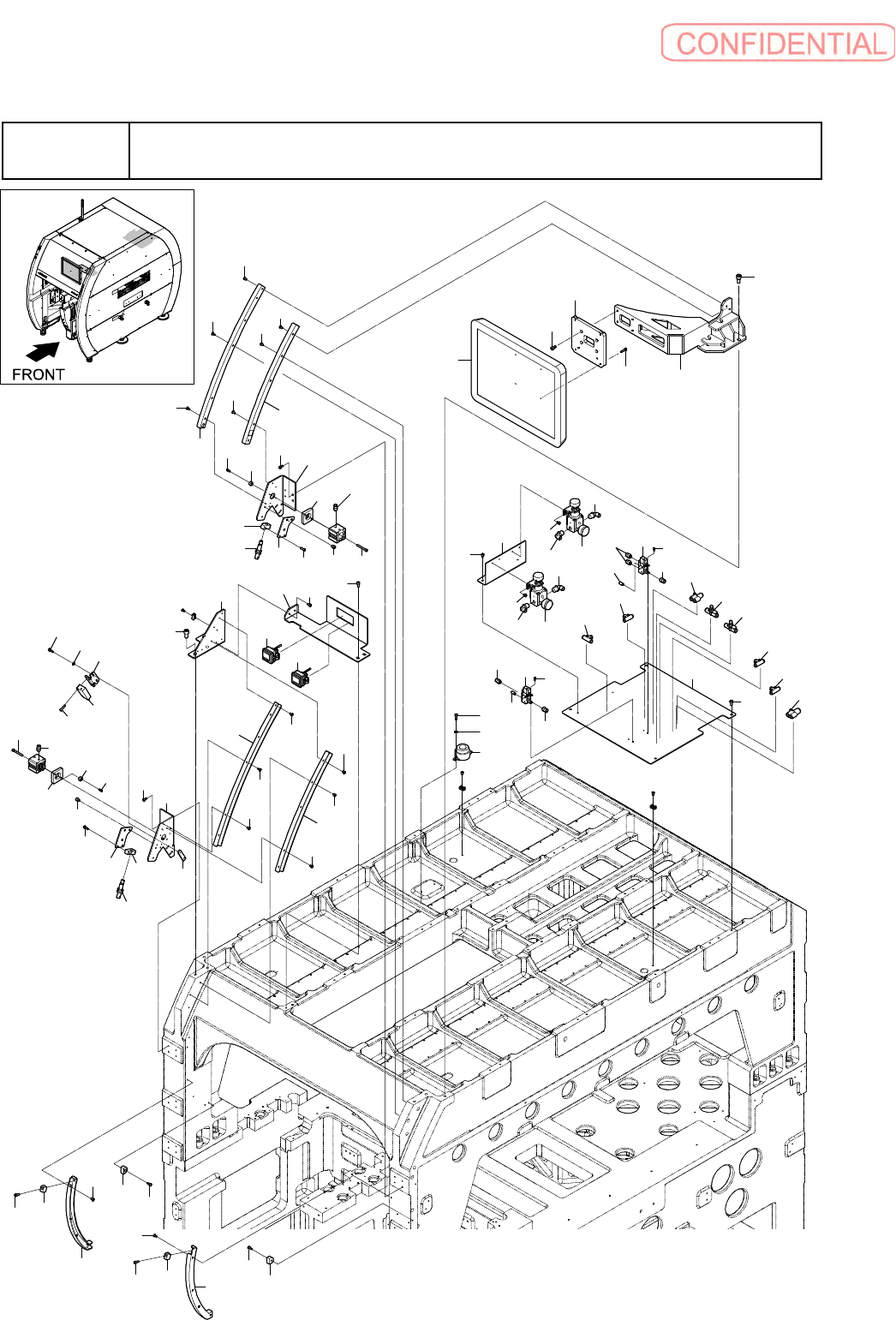 CONFIDENTIAL

FRONT