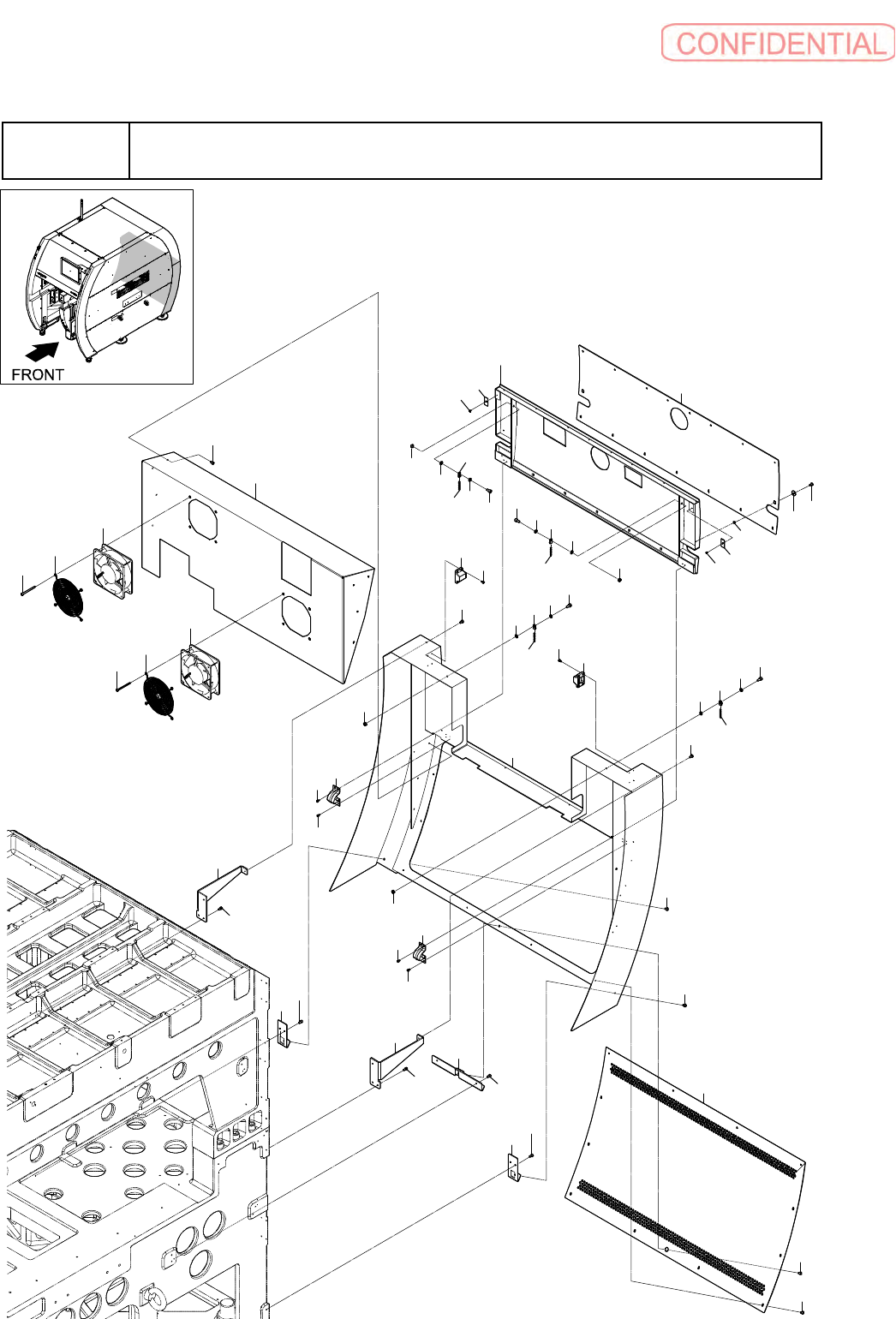 CONFIDENTIAL

FRONT