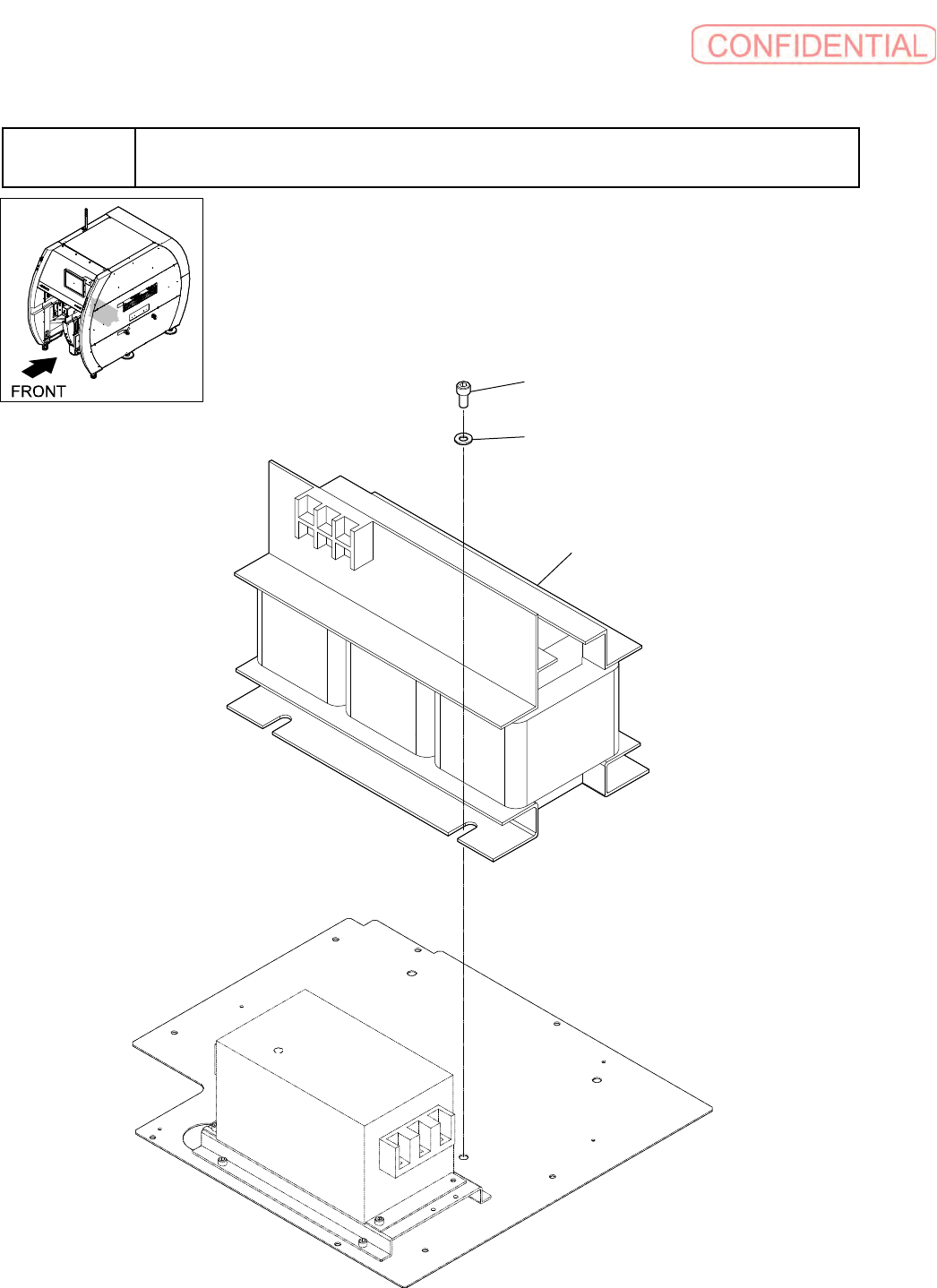 CONFIDENTIAL

FRONT