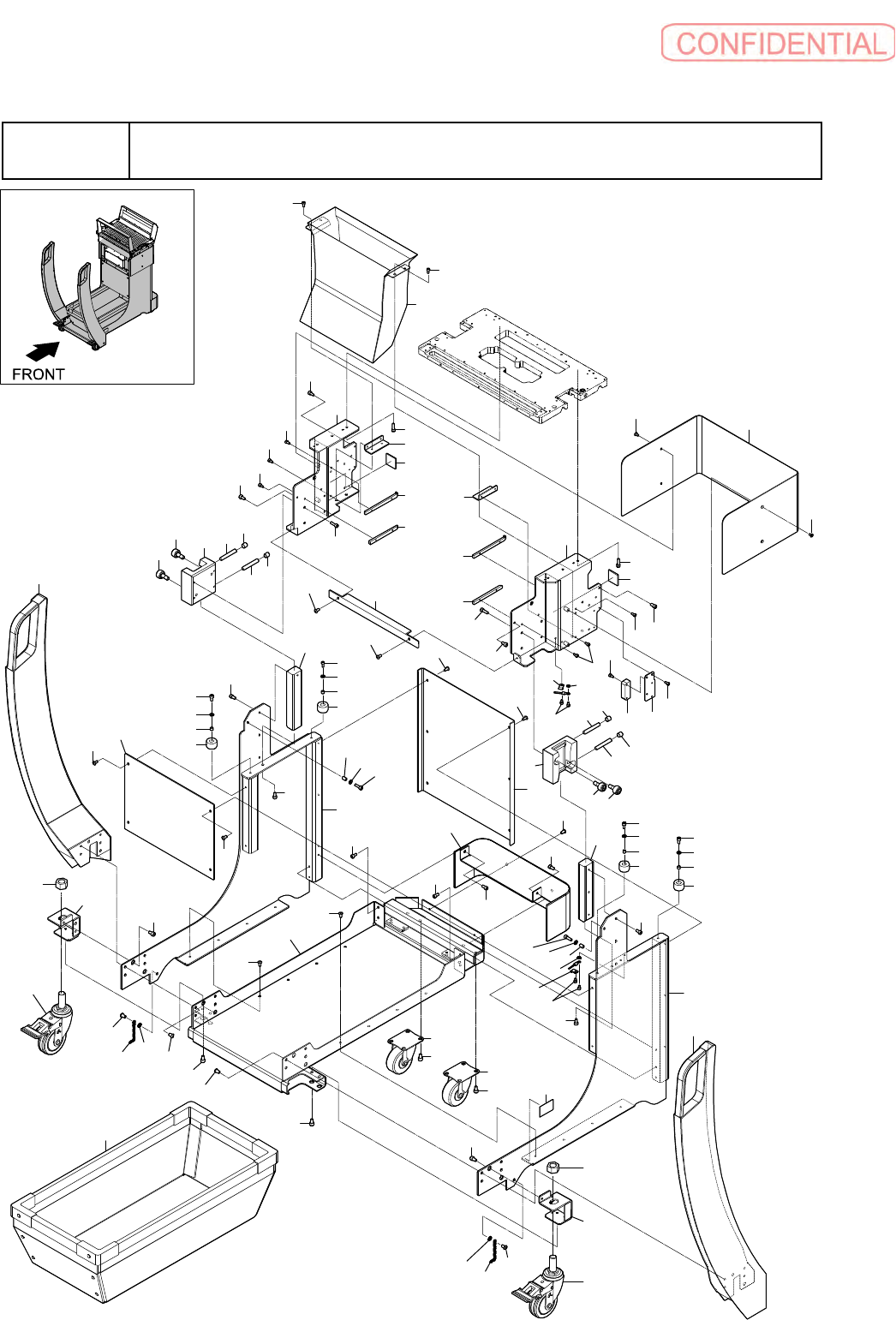 CONFIDENTIAL

FRONT