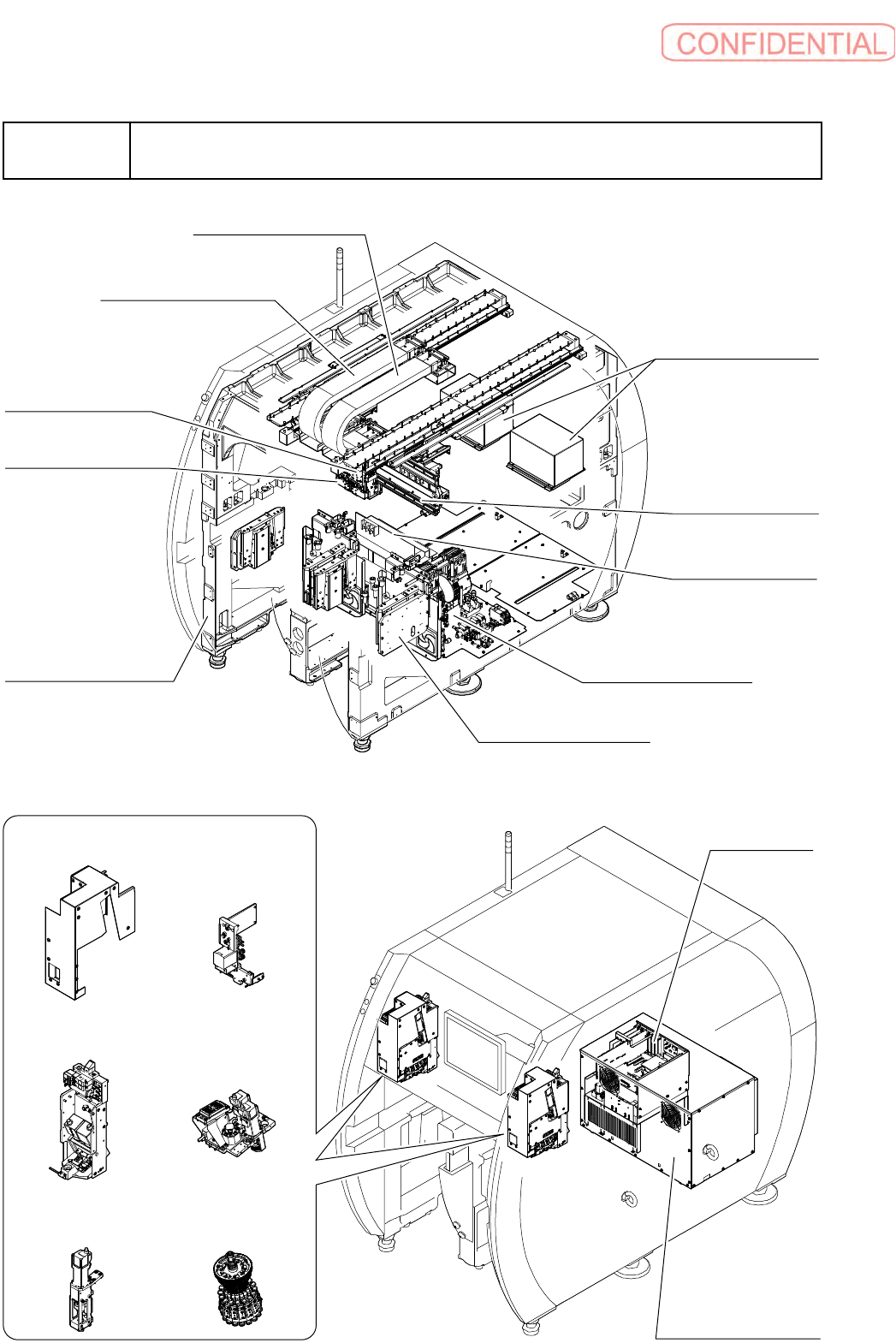 CONFIDENTIAL