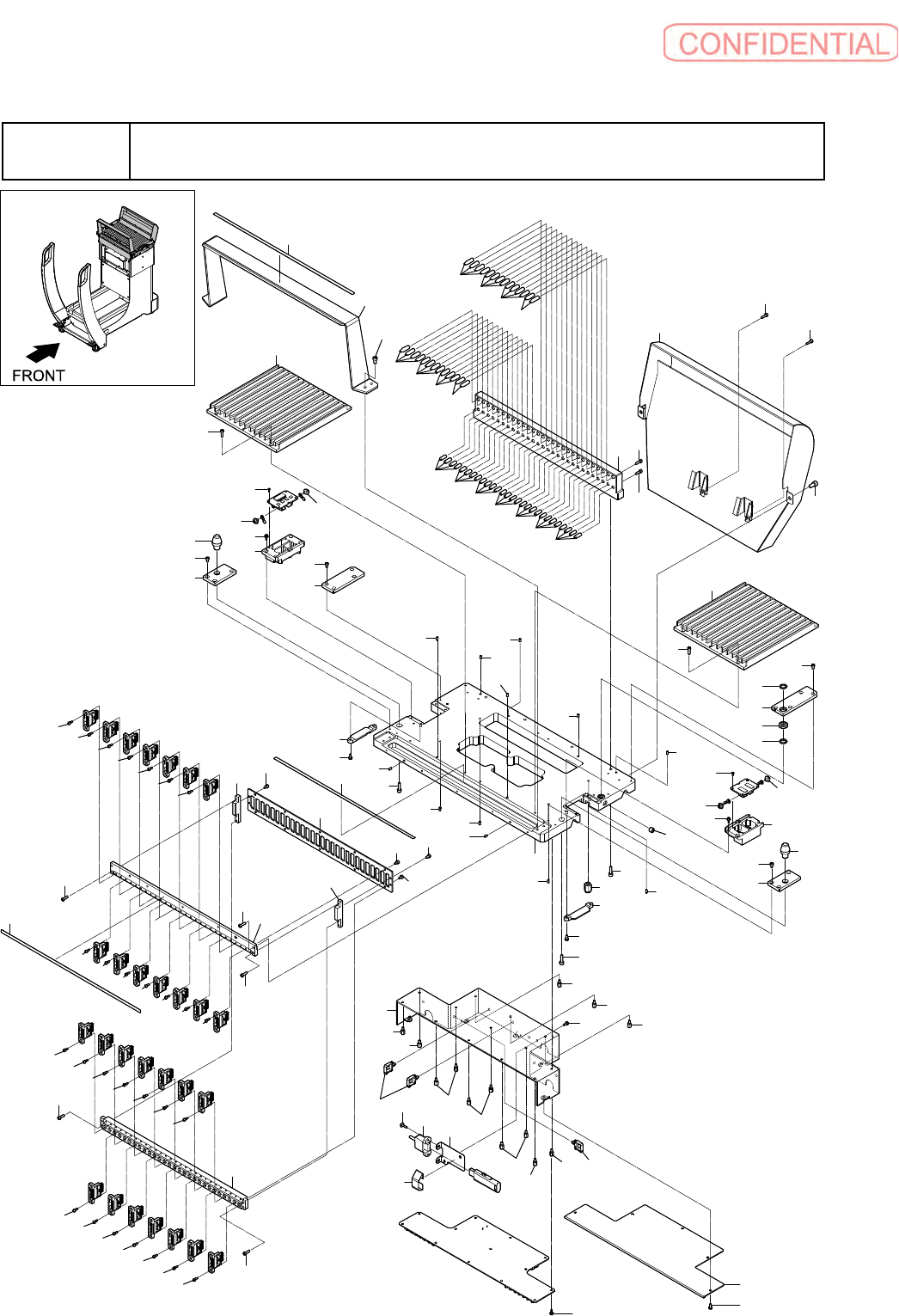 CONFIDENTIAL

FRONT