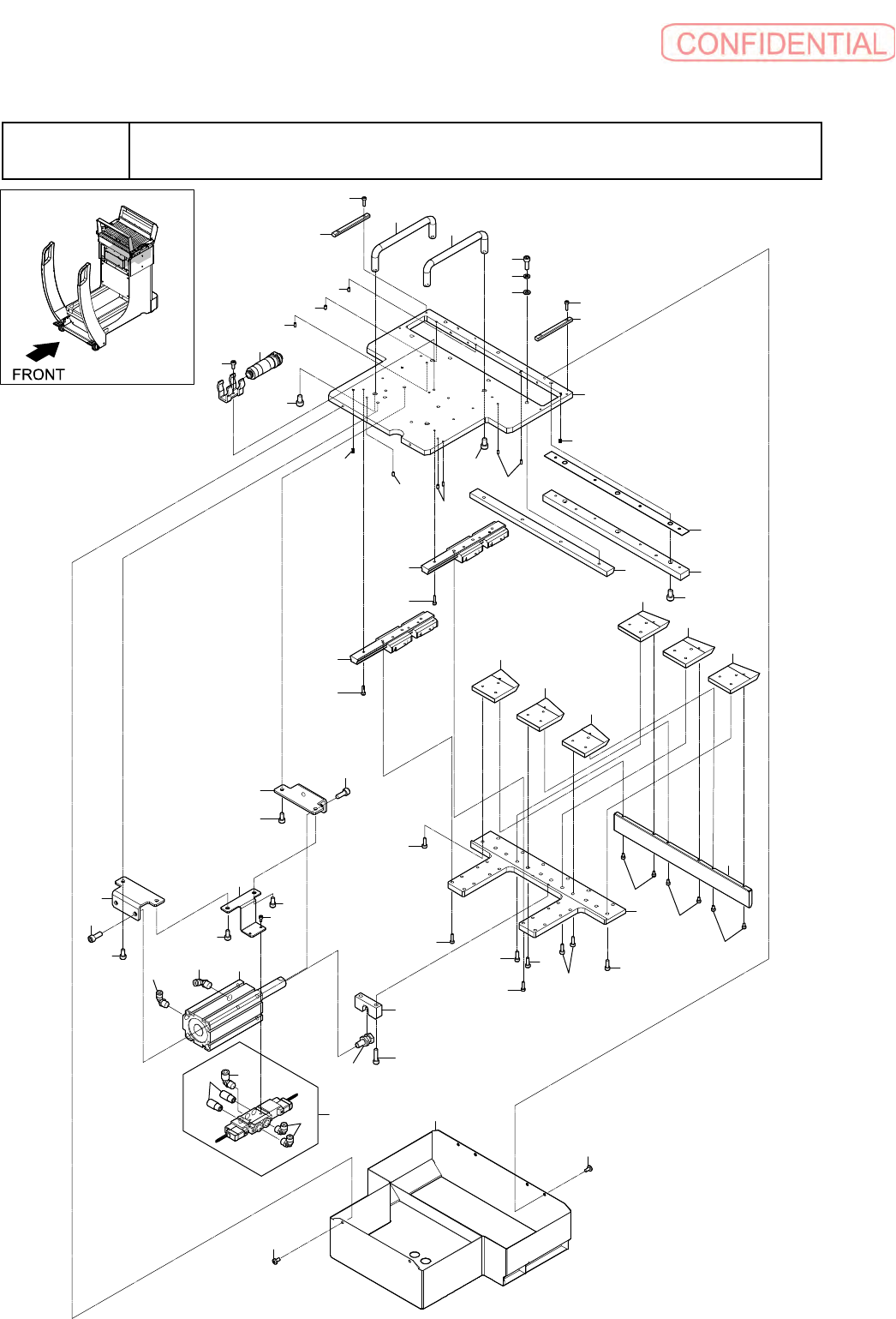 CONFIDENTIAL

FRONT