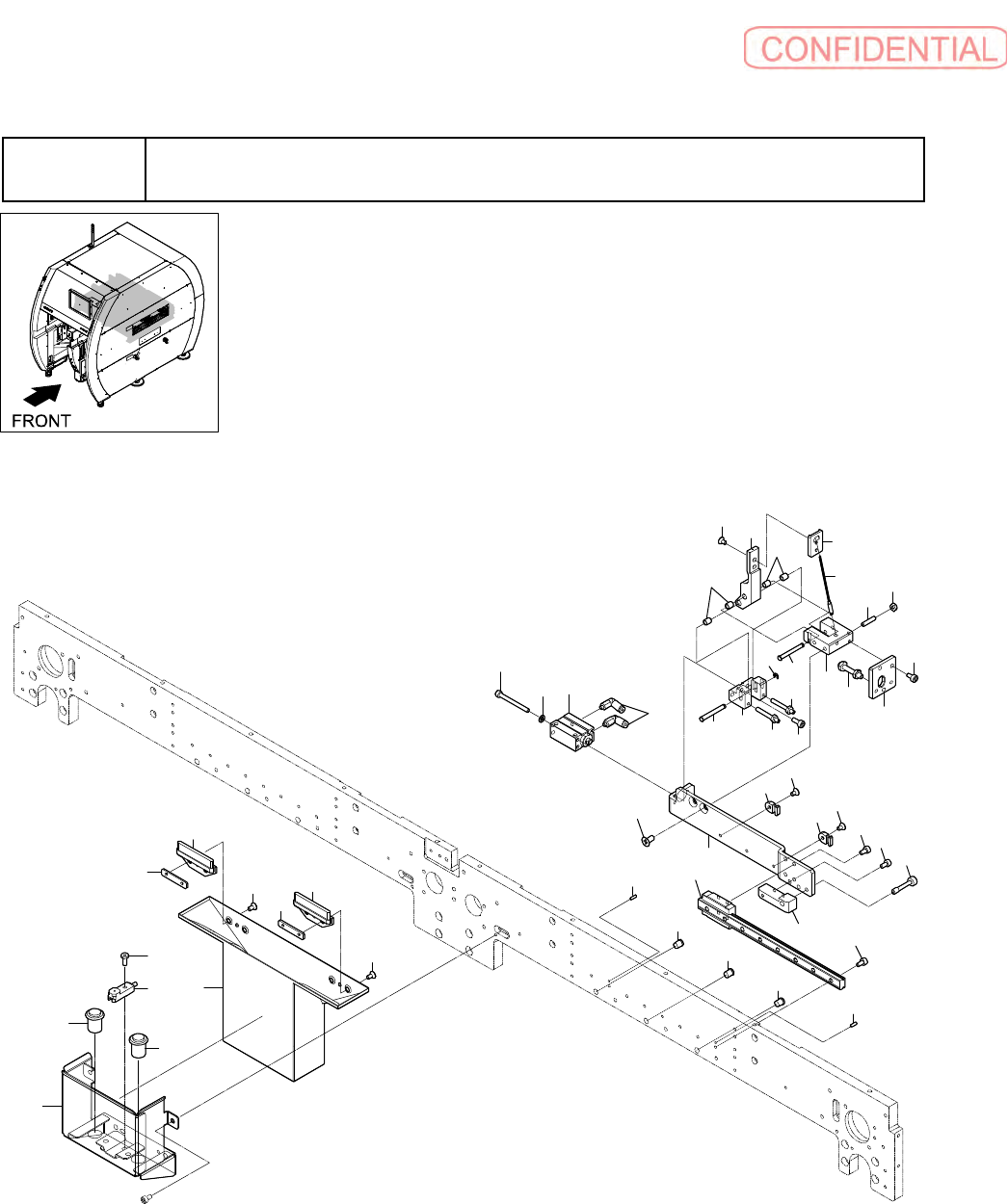 CONFIDENTIAL

FRONT