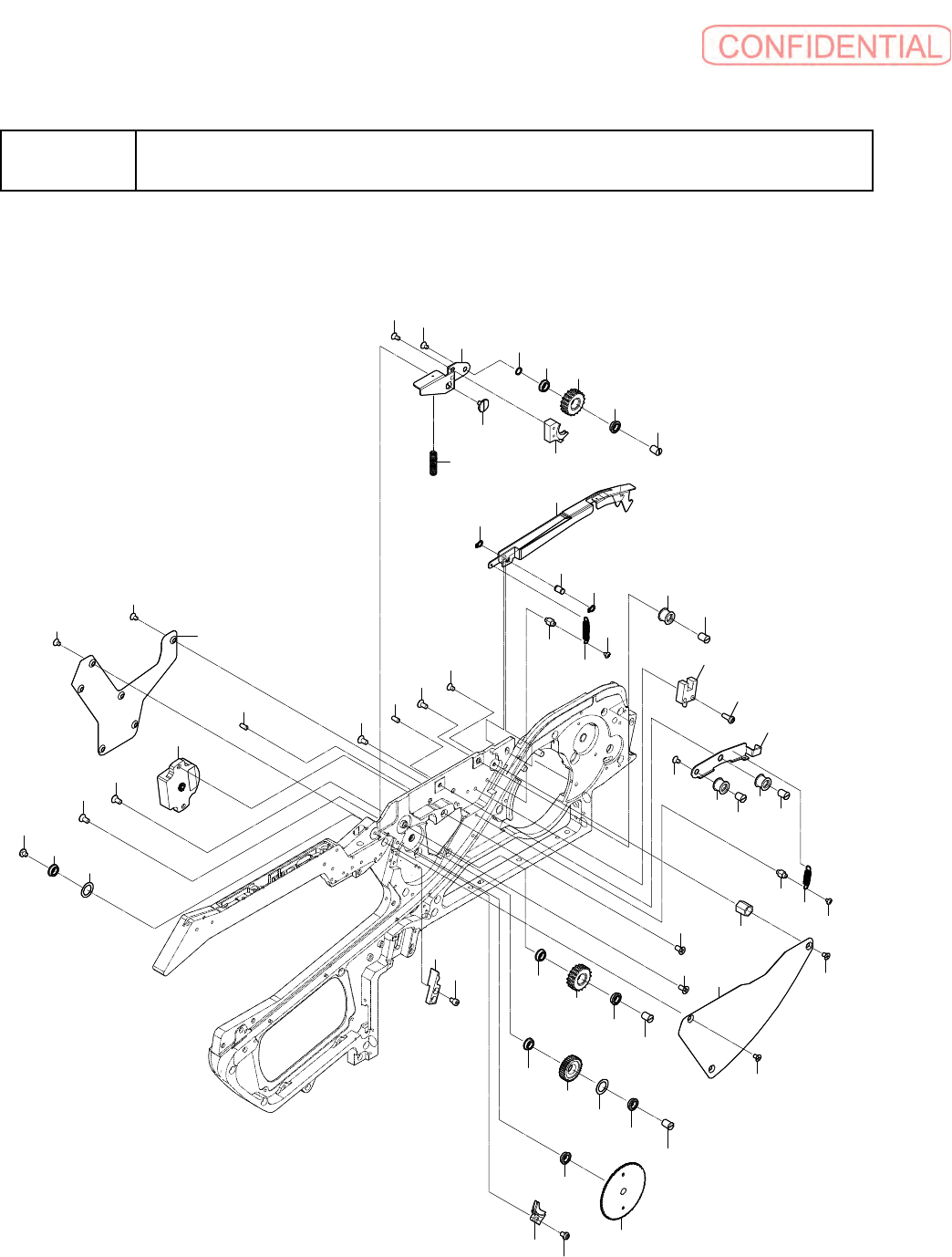 CONFIDENTIAL