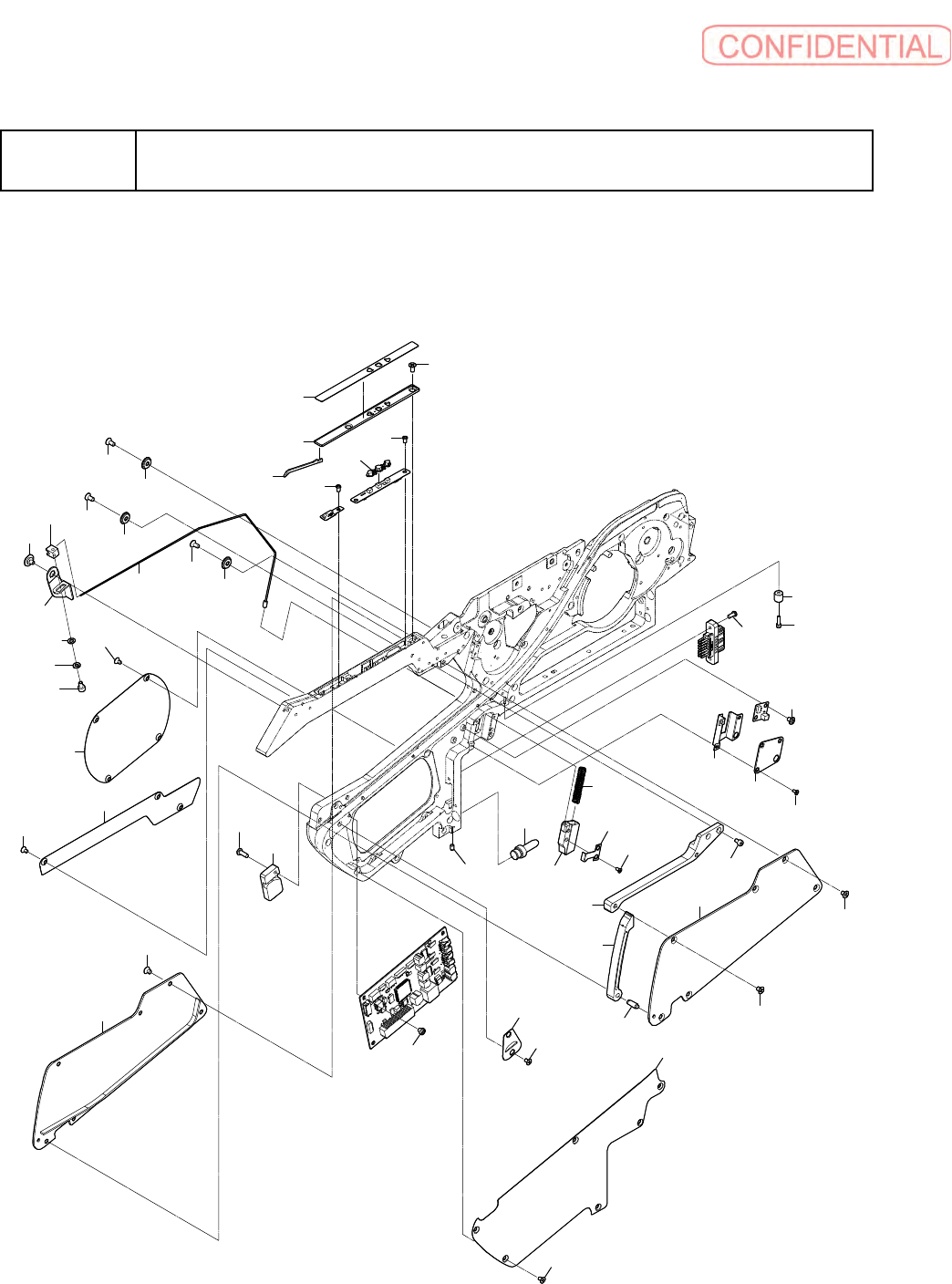 CONFIDENTIAL