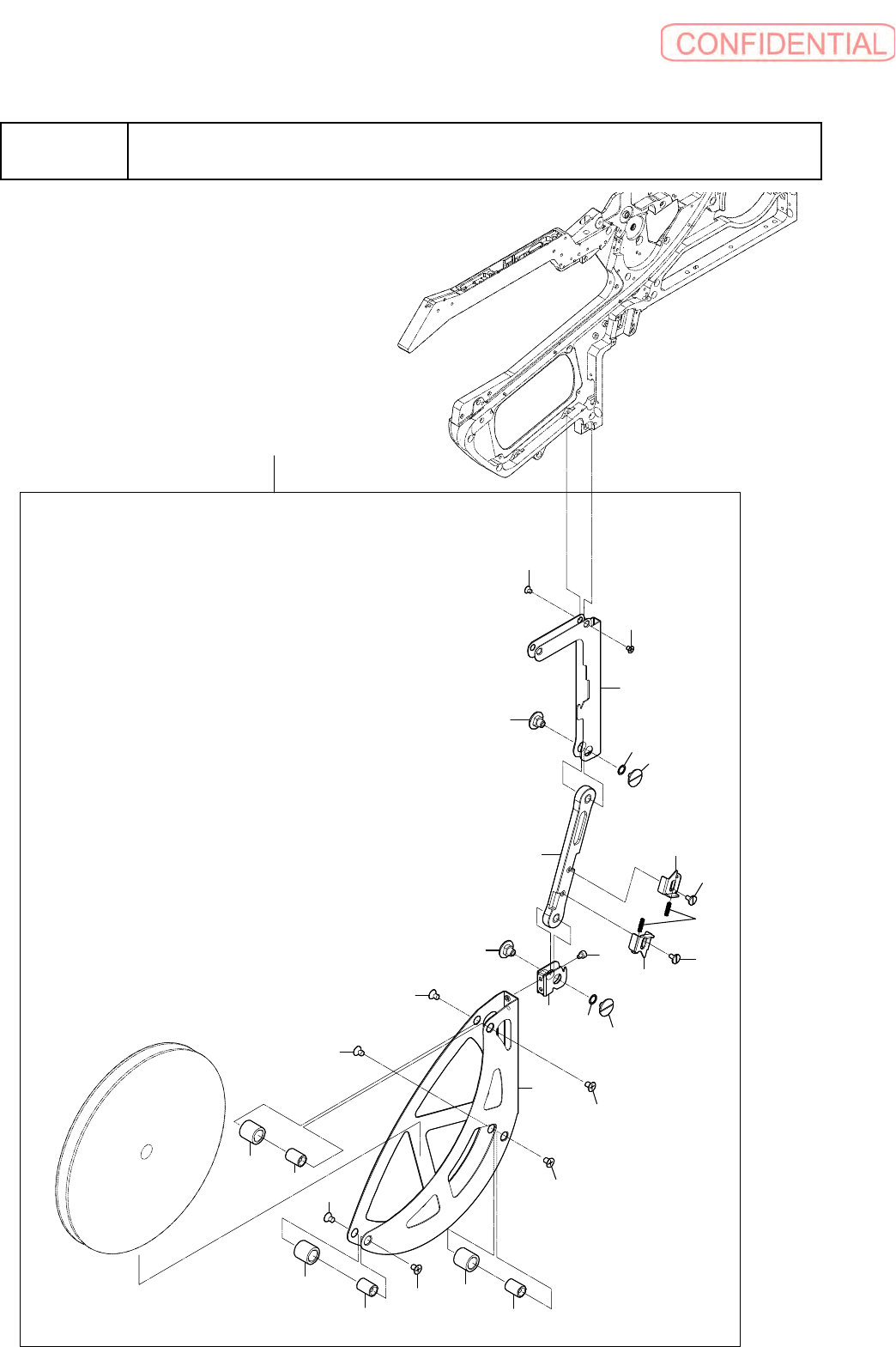 CONFIDENTIAL