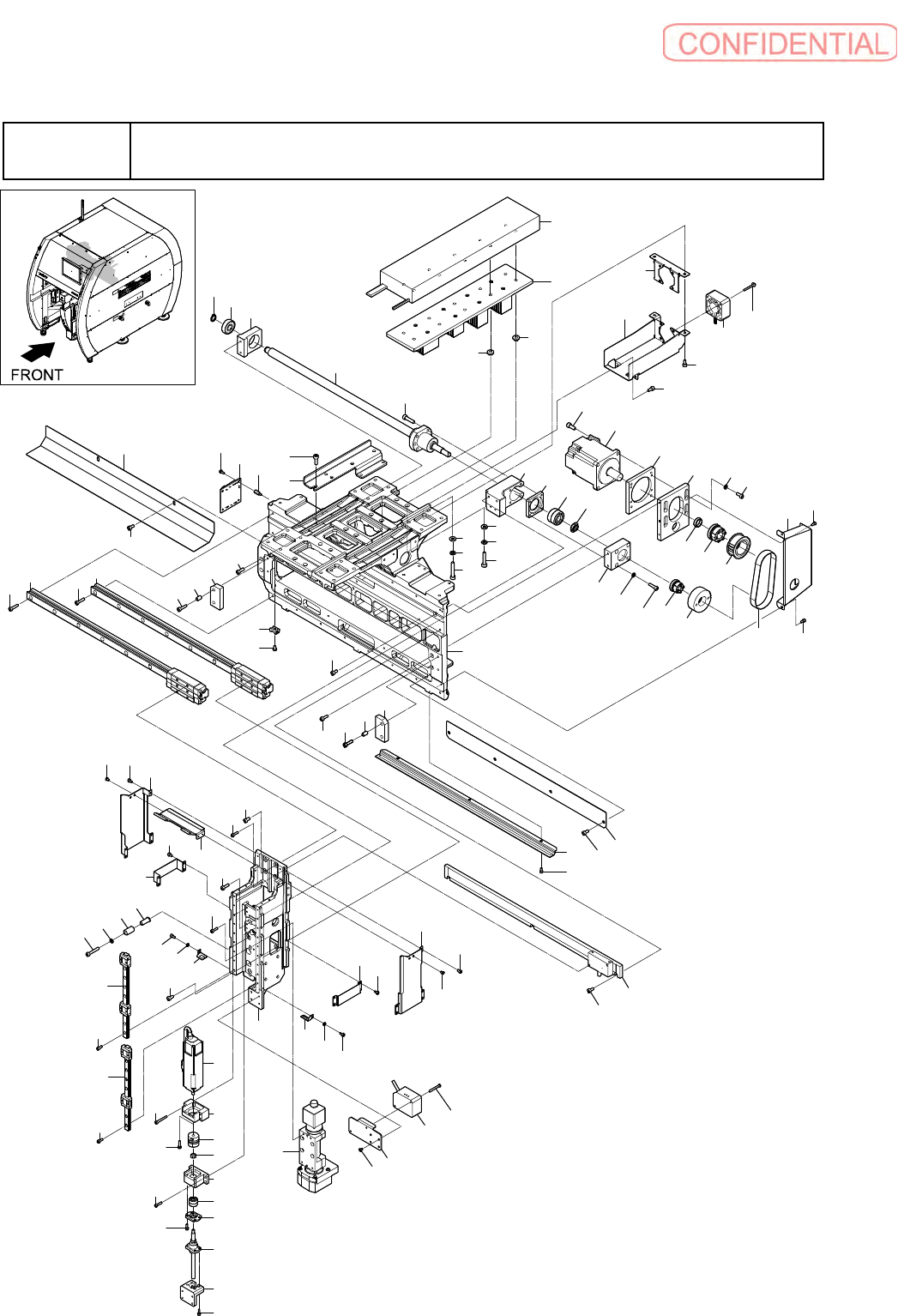 CONFIDENTIAL

FRONT