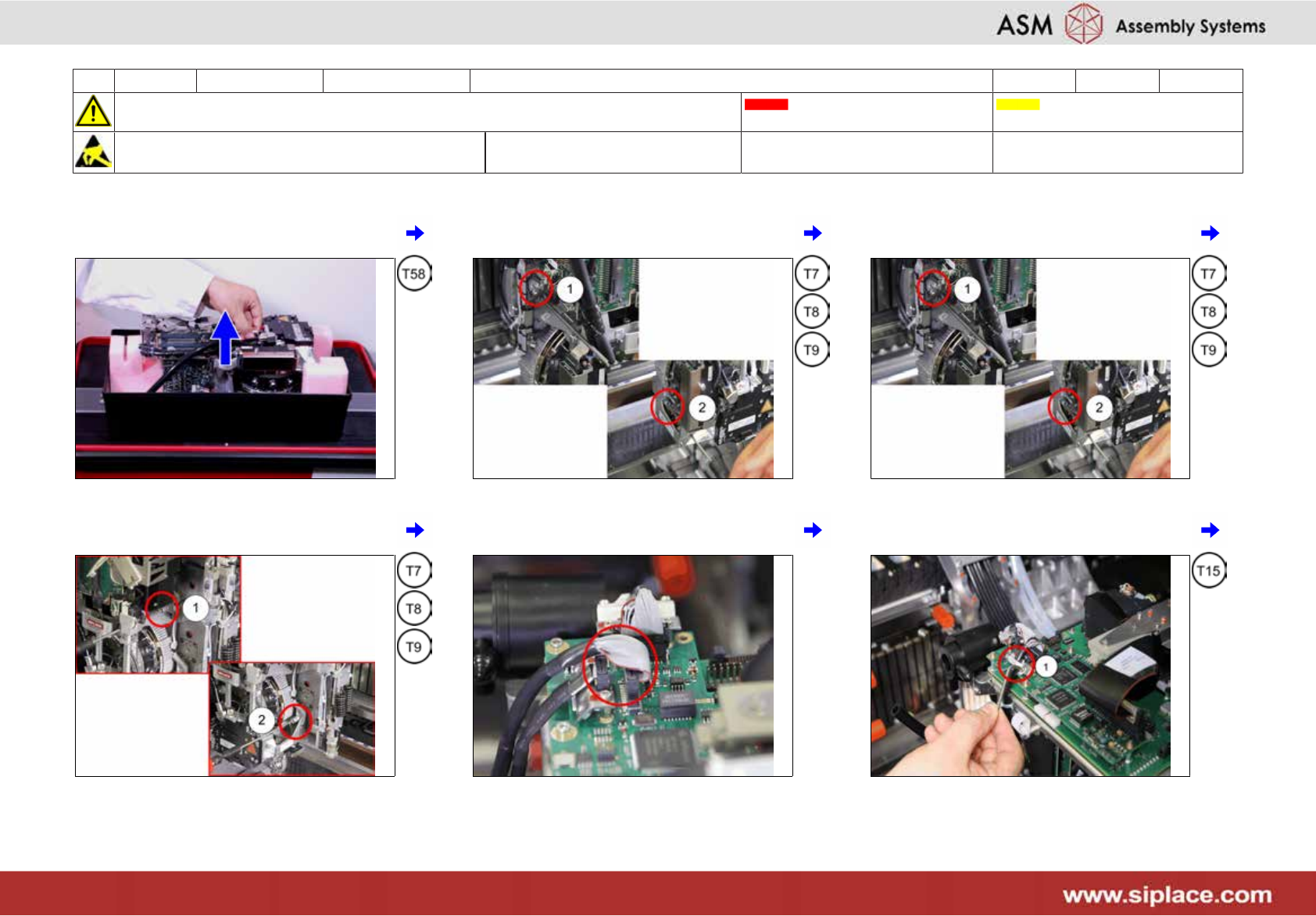 ASM Assembly Systems

T58

1

2

T7

T8

T9

1

2

T7

T8

T9

1

2

T7

T8

T9

1

T15

www.siplace.com