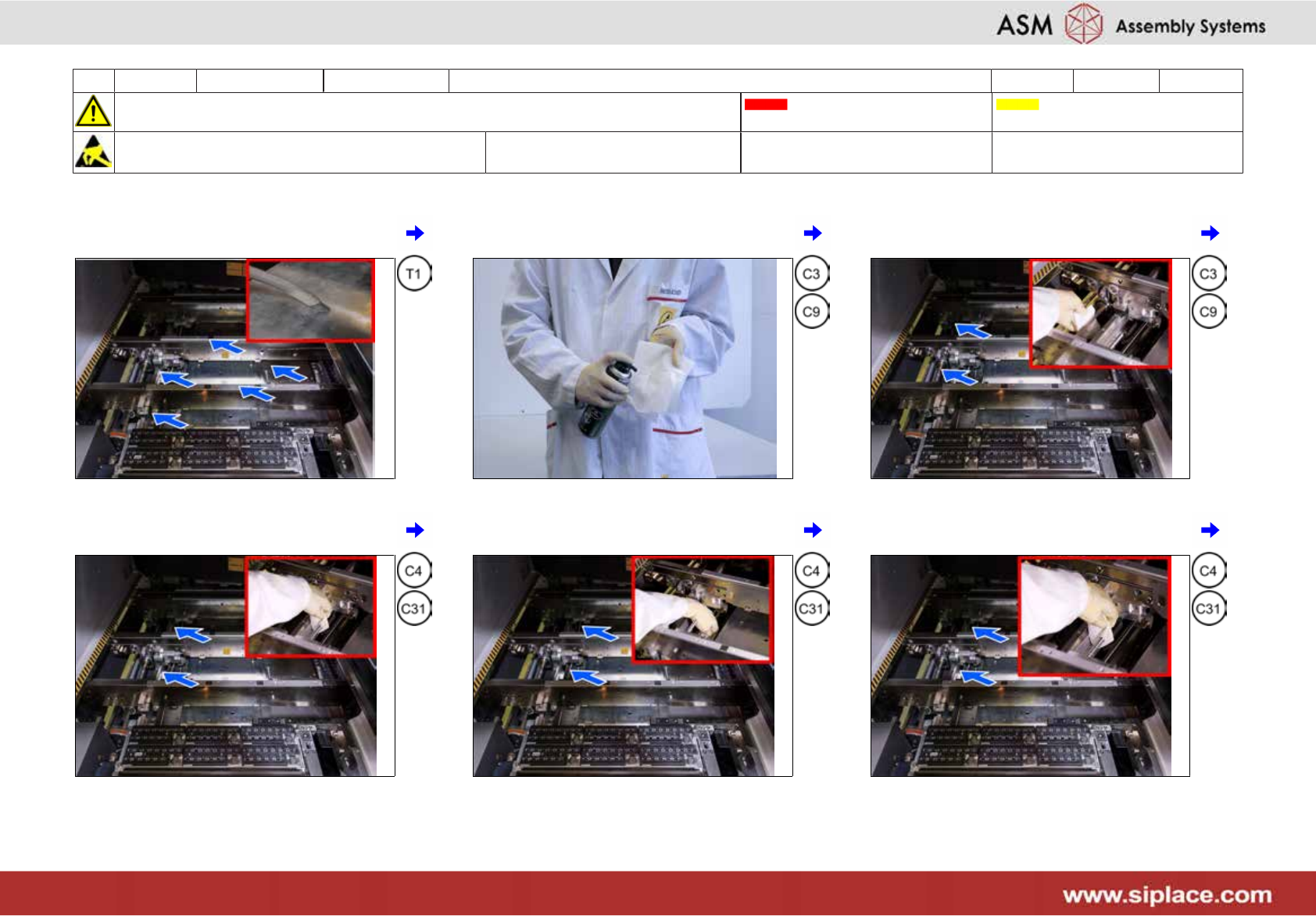 ASM Assembly Systems

T1

C3

C9

C3

C9

C4

C31

C4

C31

C4

C31

www.siplace.com