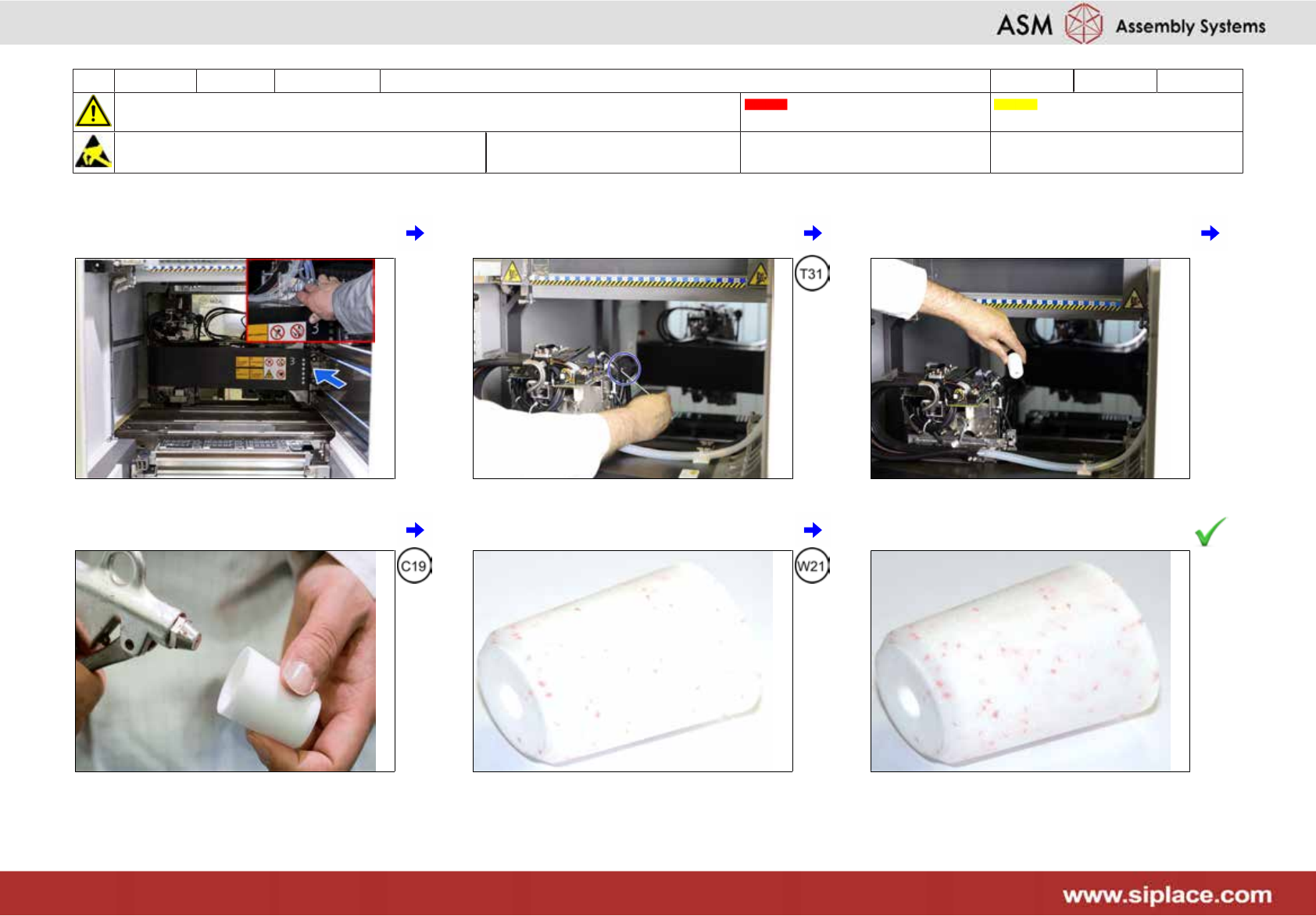 ASM Assembly Systems

T31

C19

W21

www.siplace.com