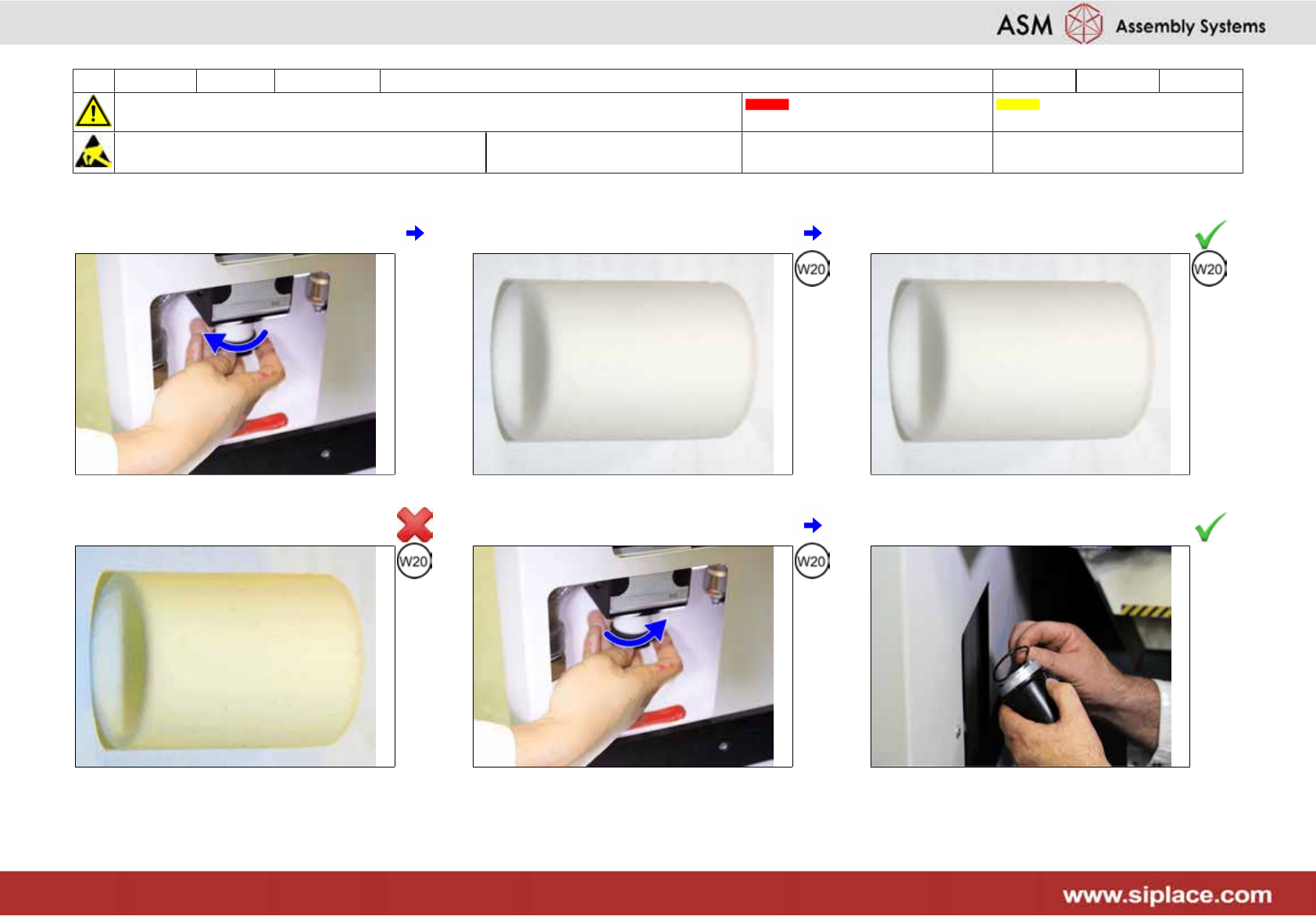 ASM Assembly Systems

W20

W20

W20

W20

www.siplace.com