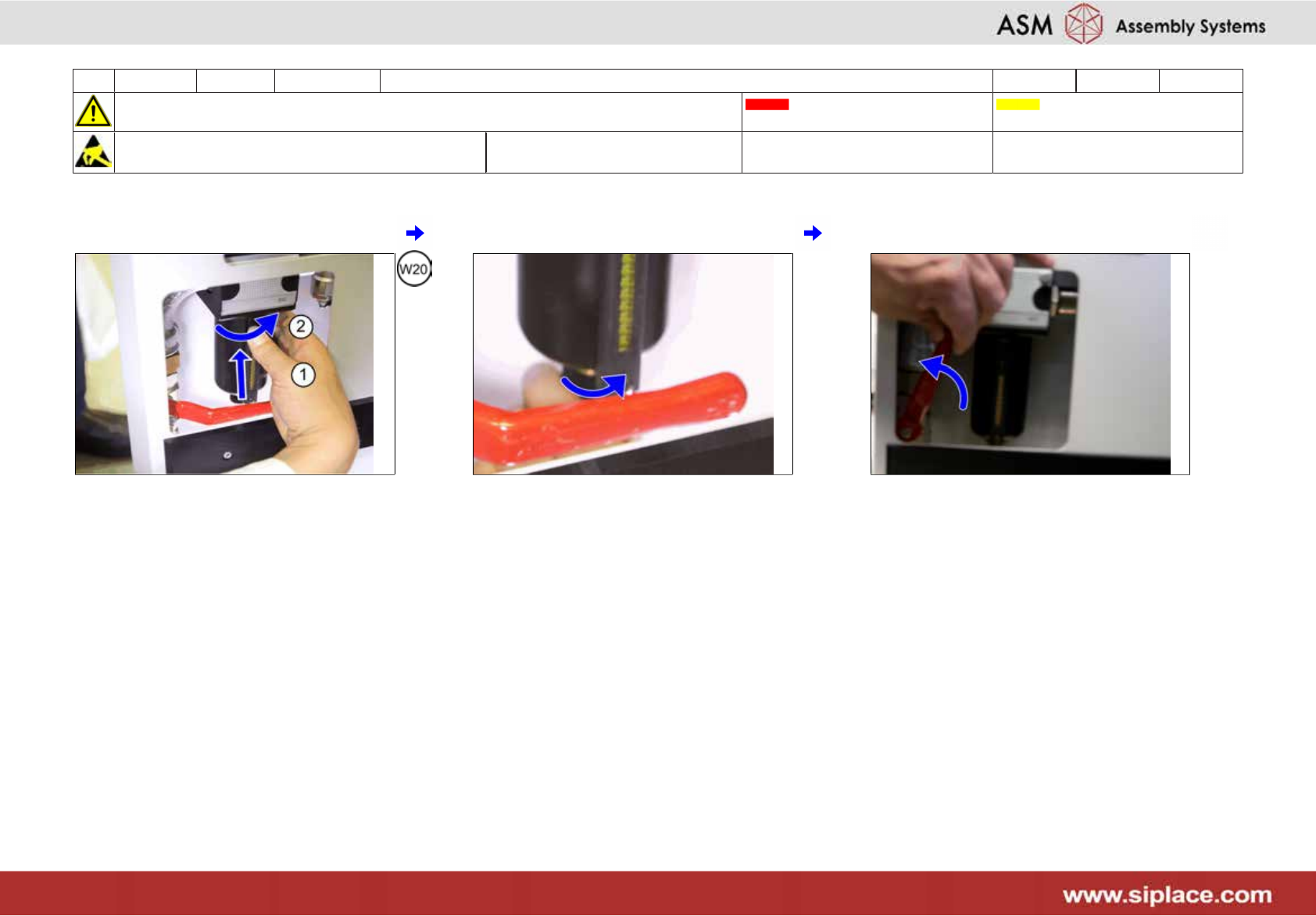 ASM Assembly Systems

W20

2

1

www.siplace.com