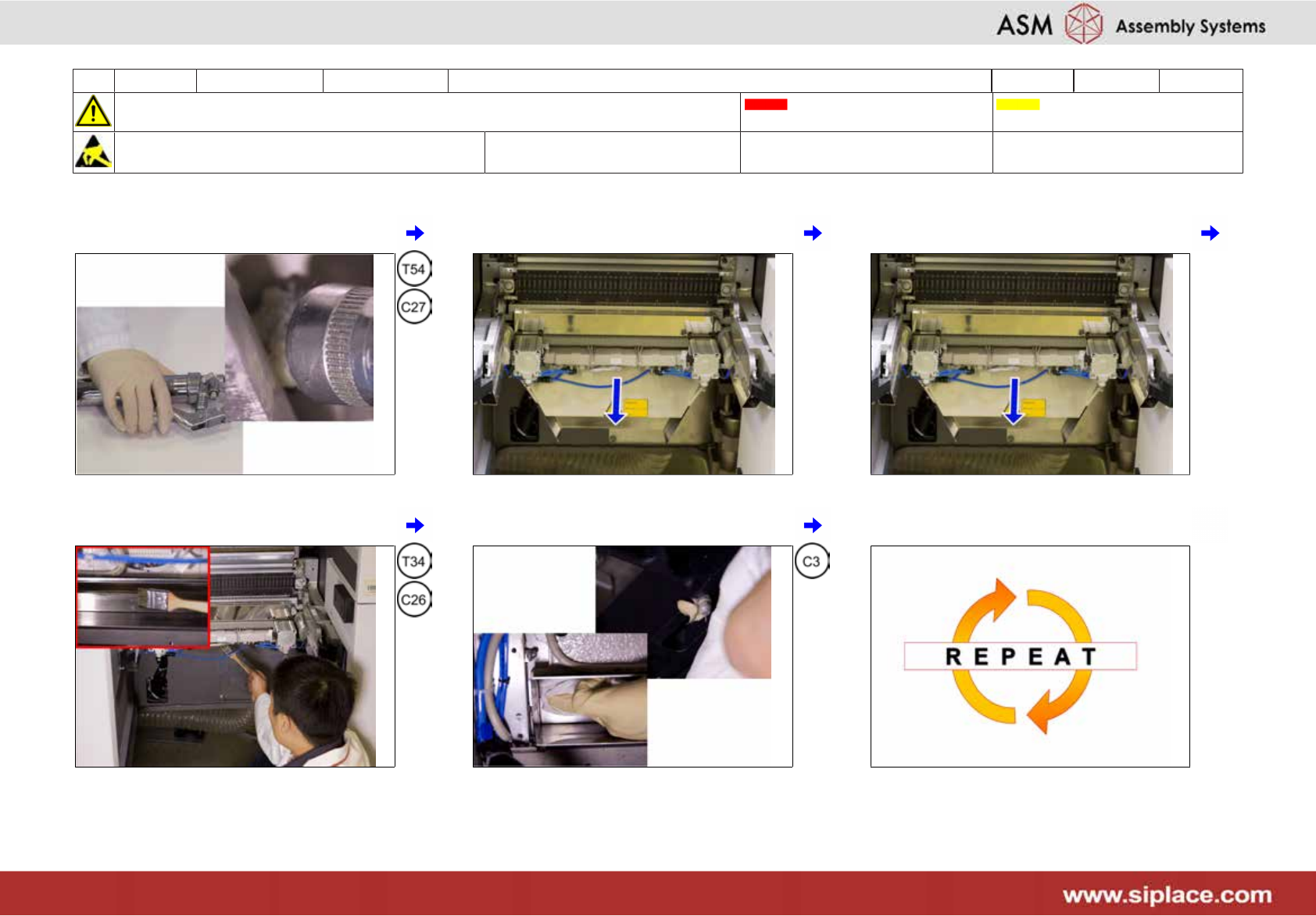 ASM Assembly Systems

T54

C27

T34

C26

C3

REPEAT

www.siplace.com