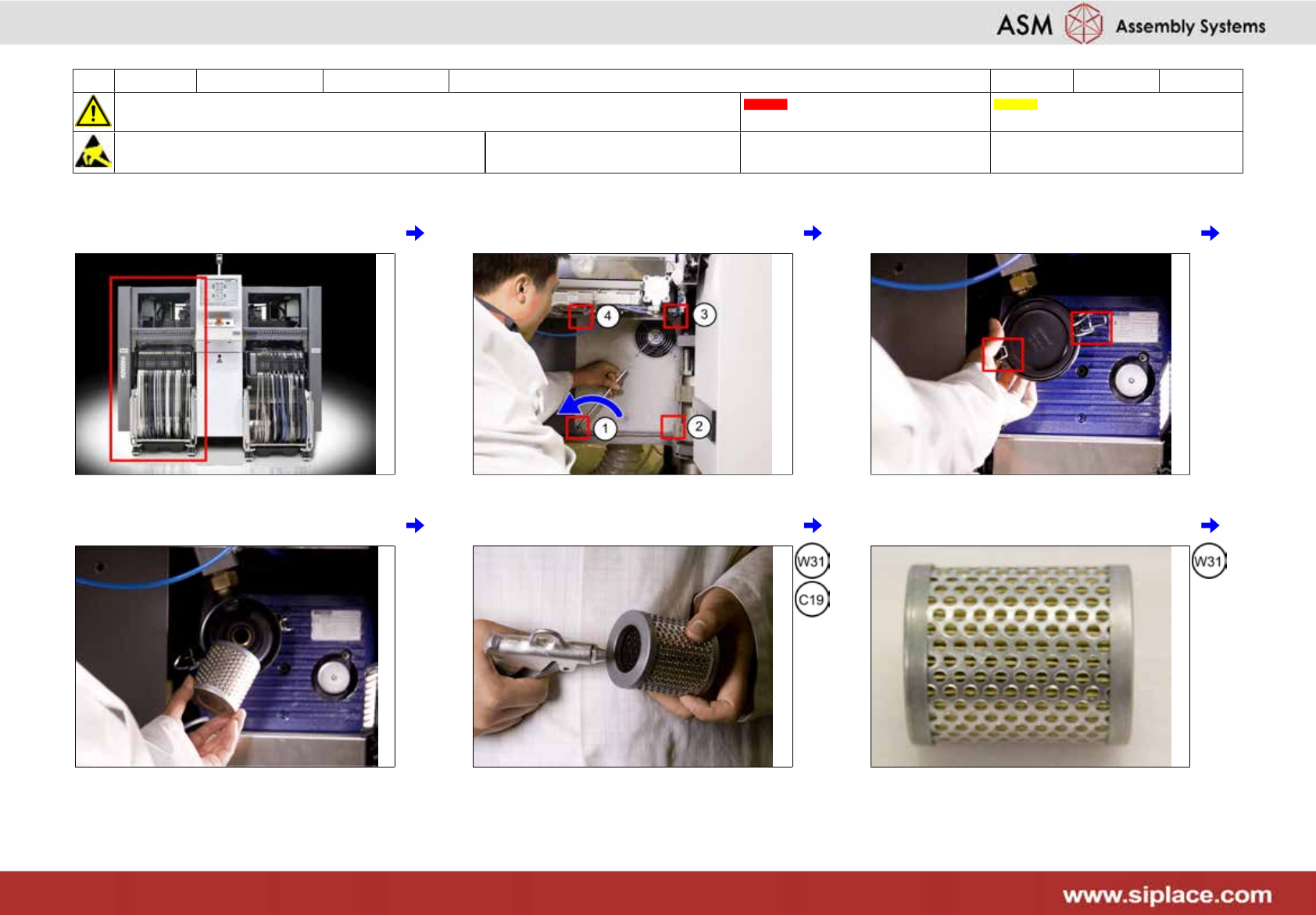 ASM Assembly Systems

4
3
1
2

W31
C19

W31

www.siplace.com