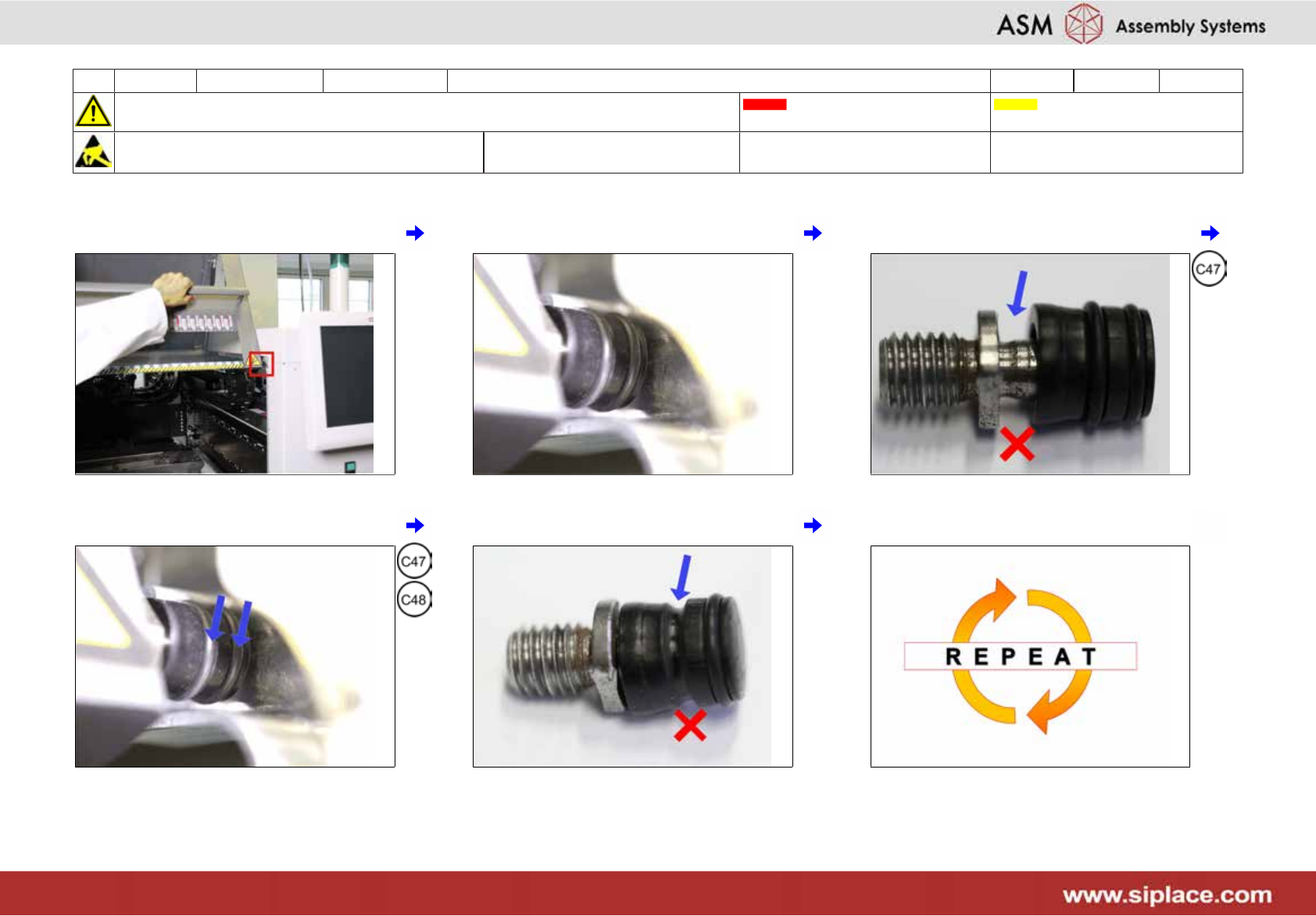 ASM Assembly Systems

C47

C47
C48

REPEAT

www.siplace.com