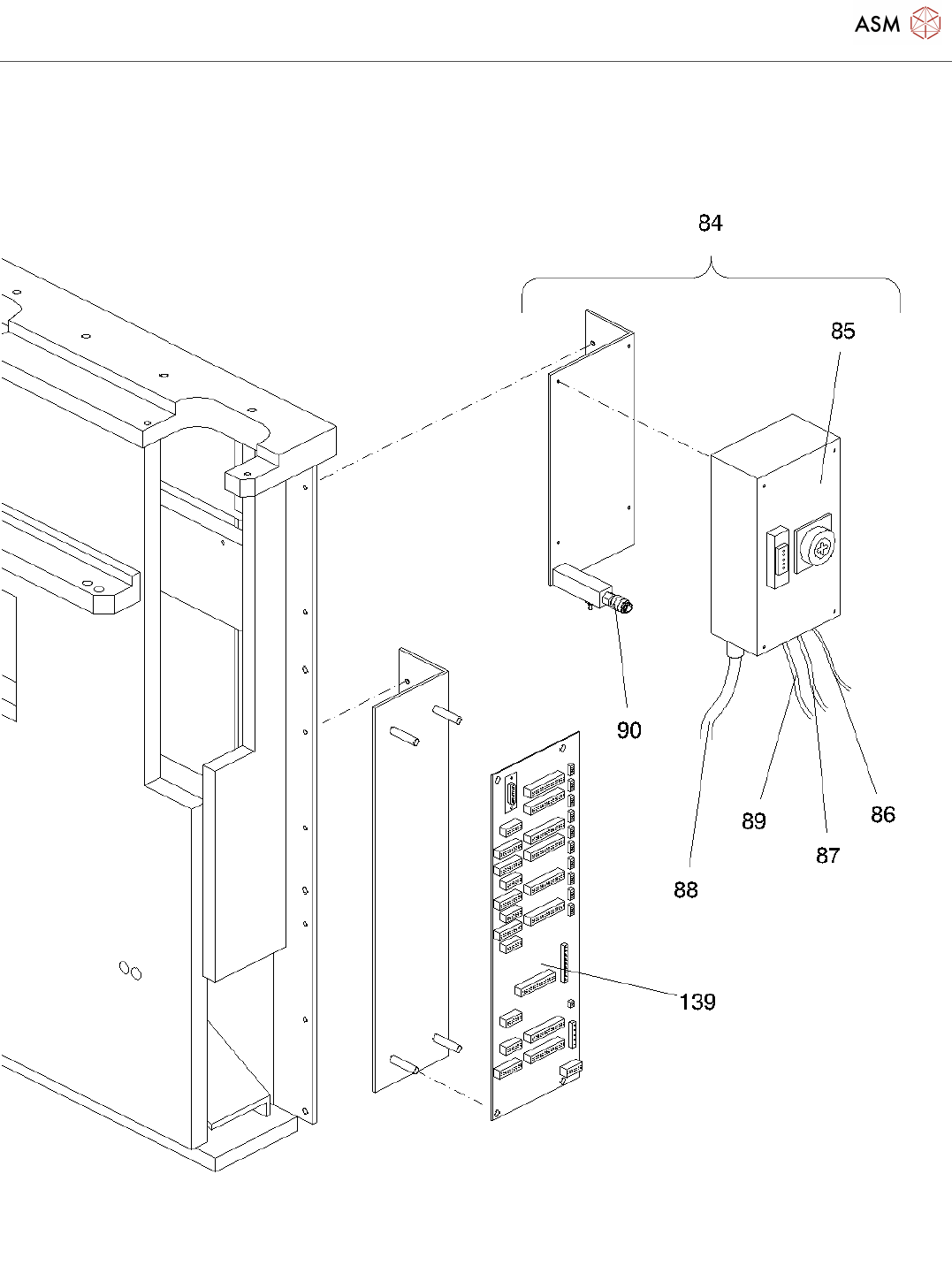 ASM

84

85

90

89

86

87

88

139