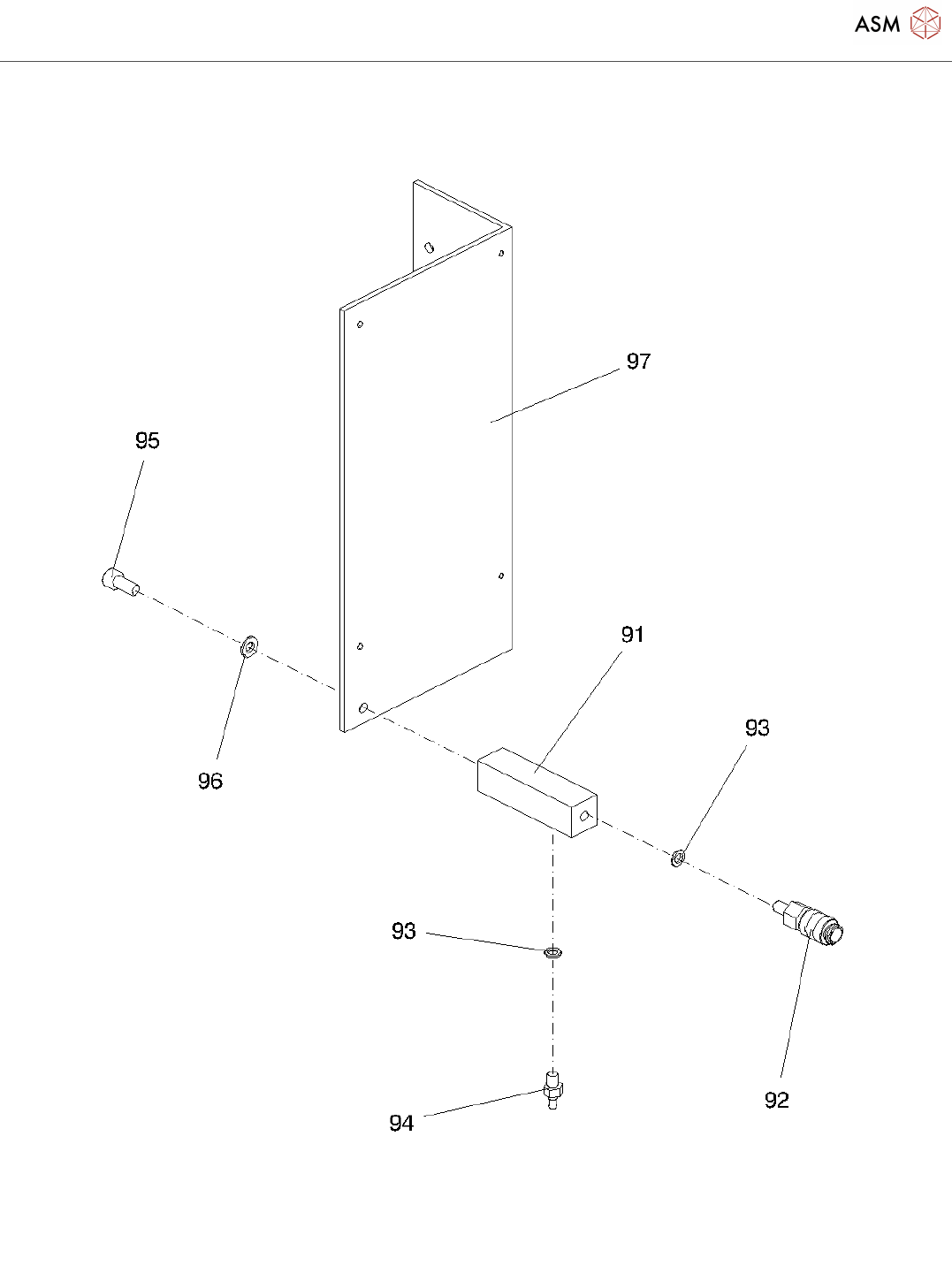 ASM

97

95

91

93

96

93

92

94