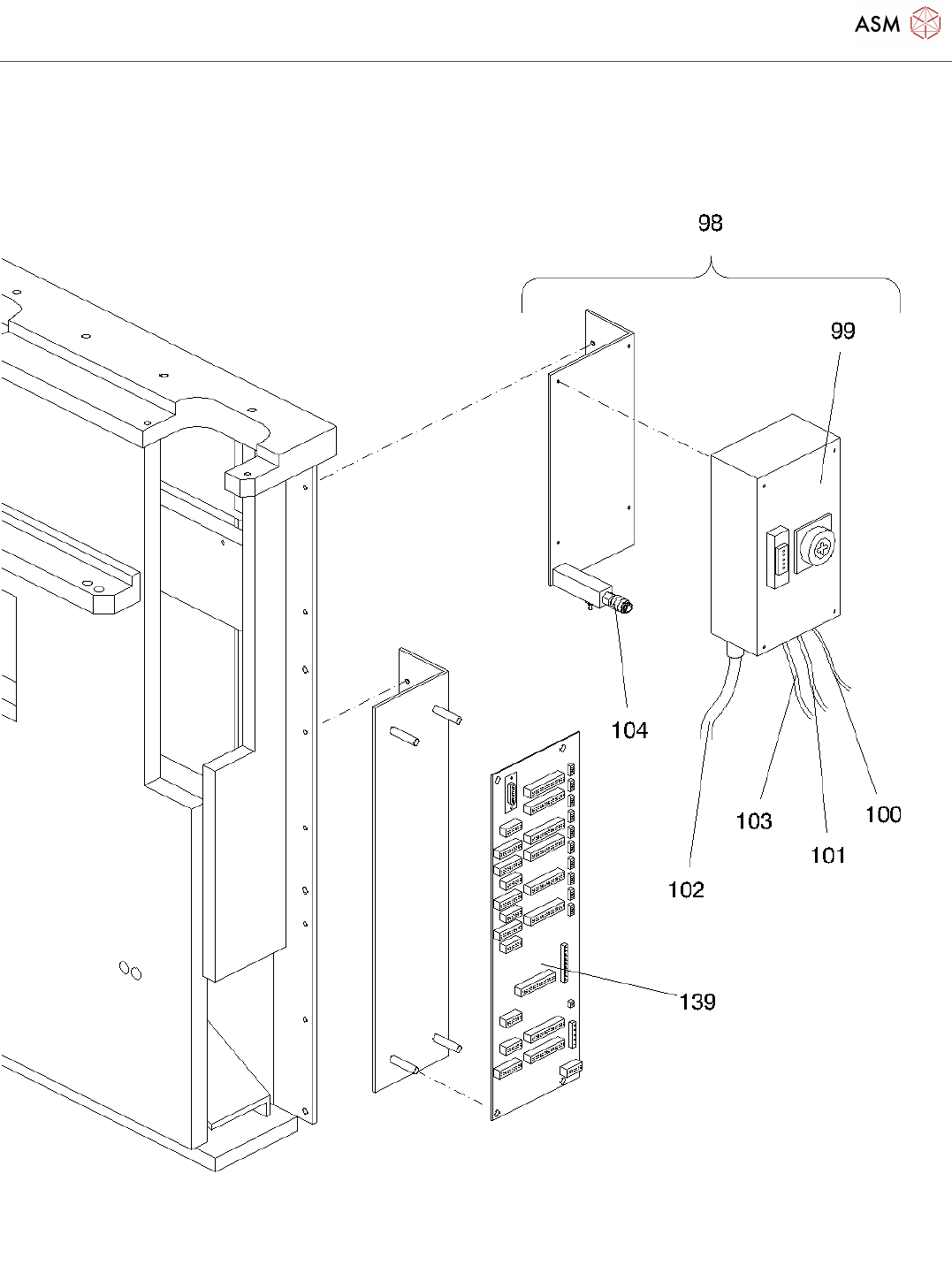 ASM

98

99

104

103

100

101

102

139