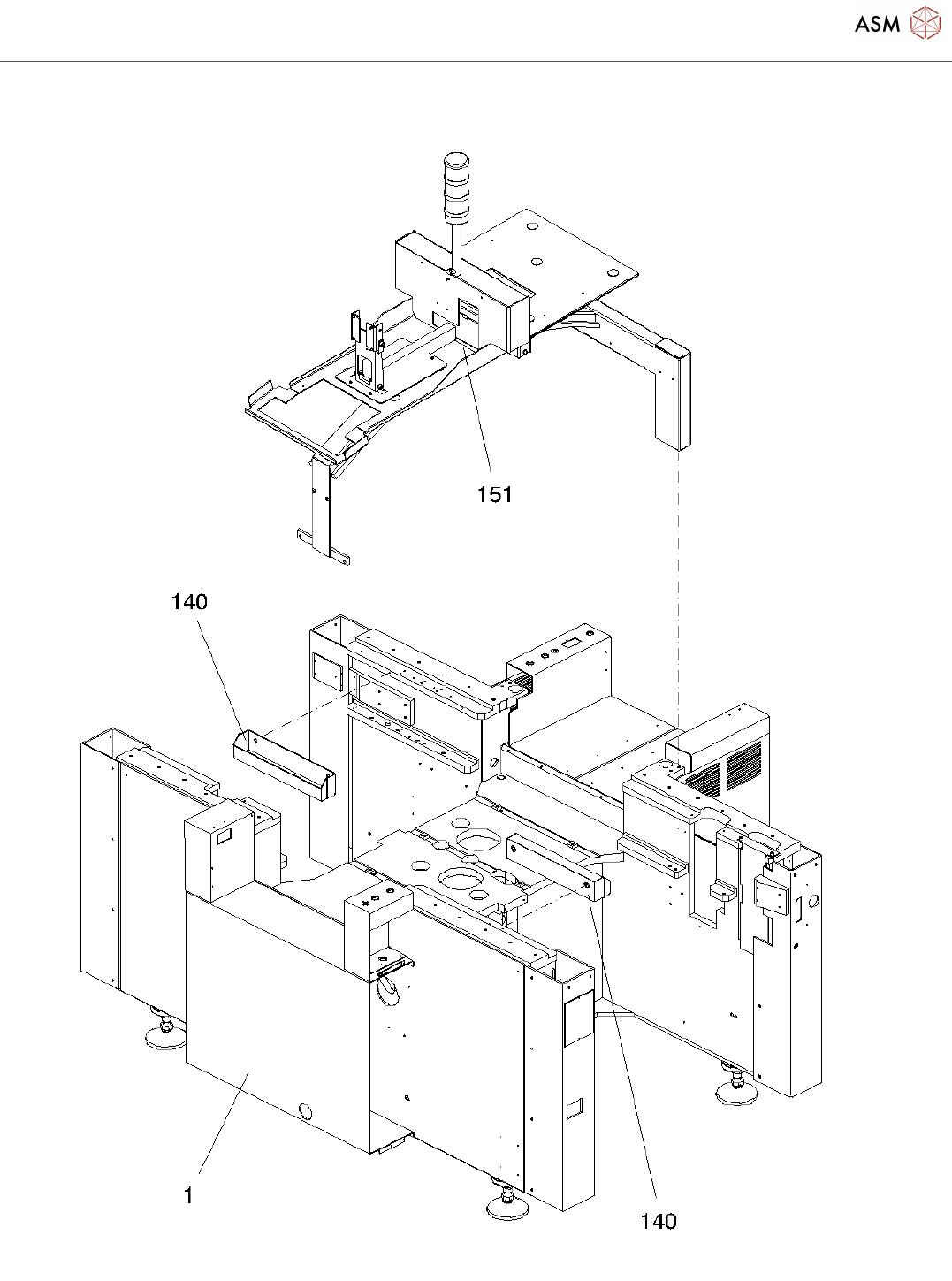 ASM

151

140

1

140