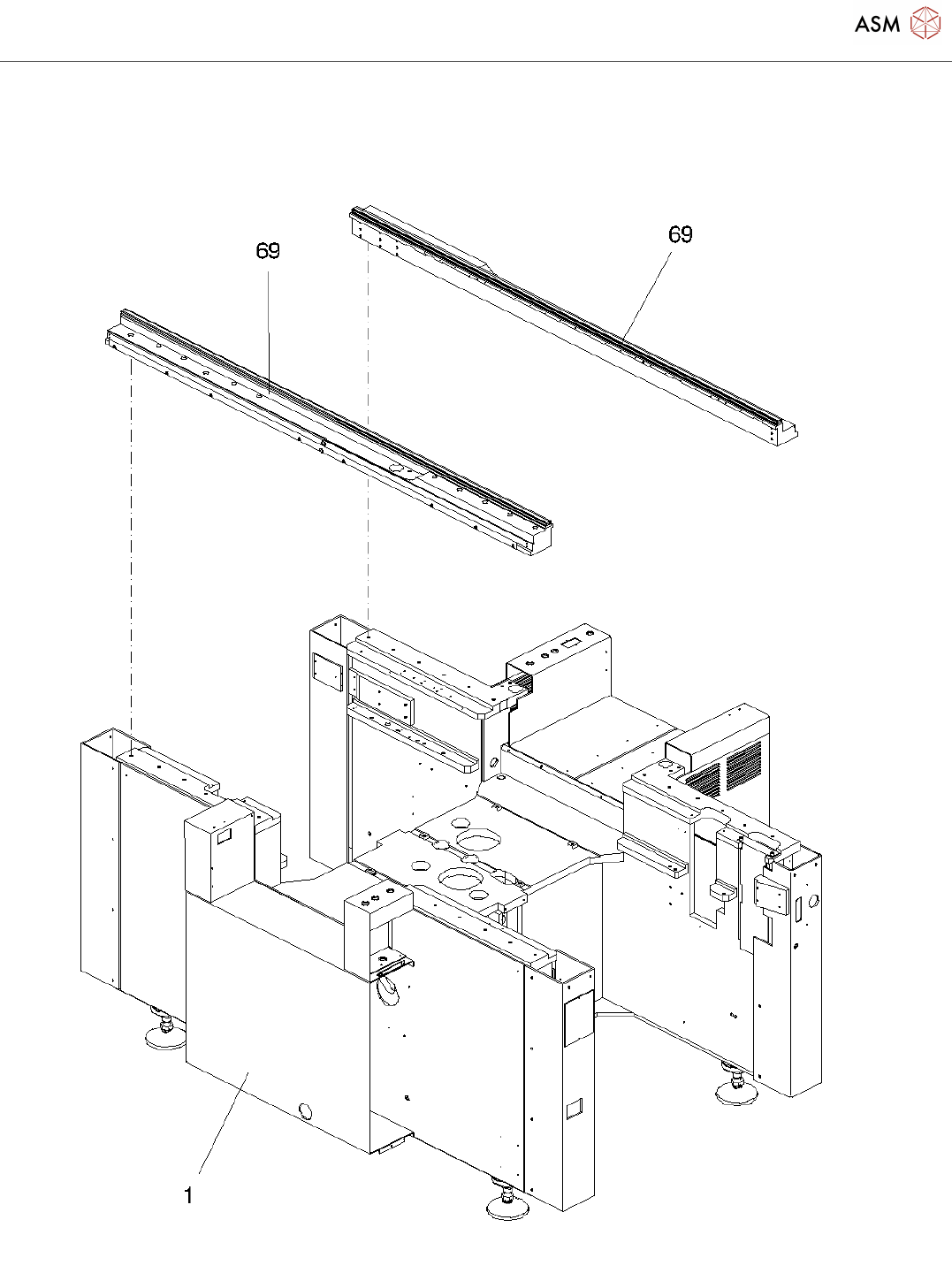 ASM

69

69

1