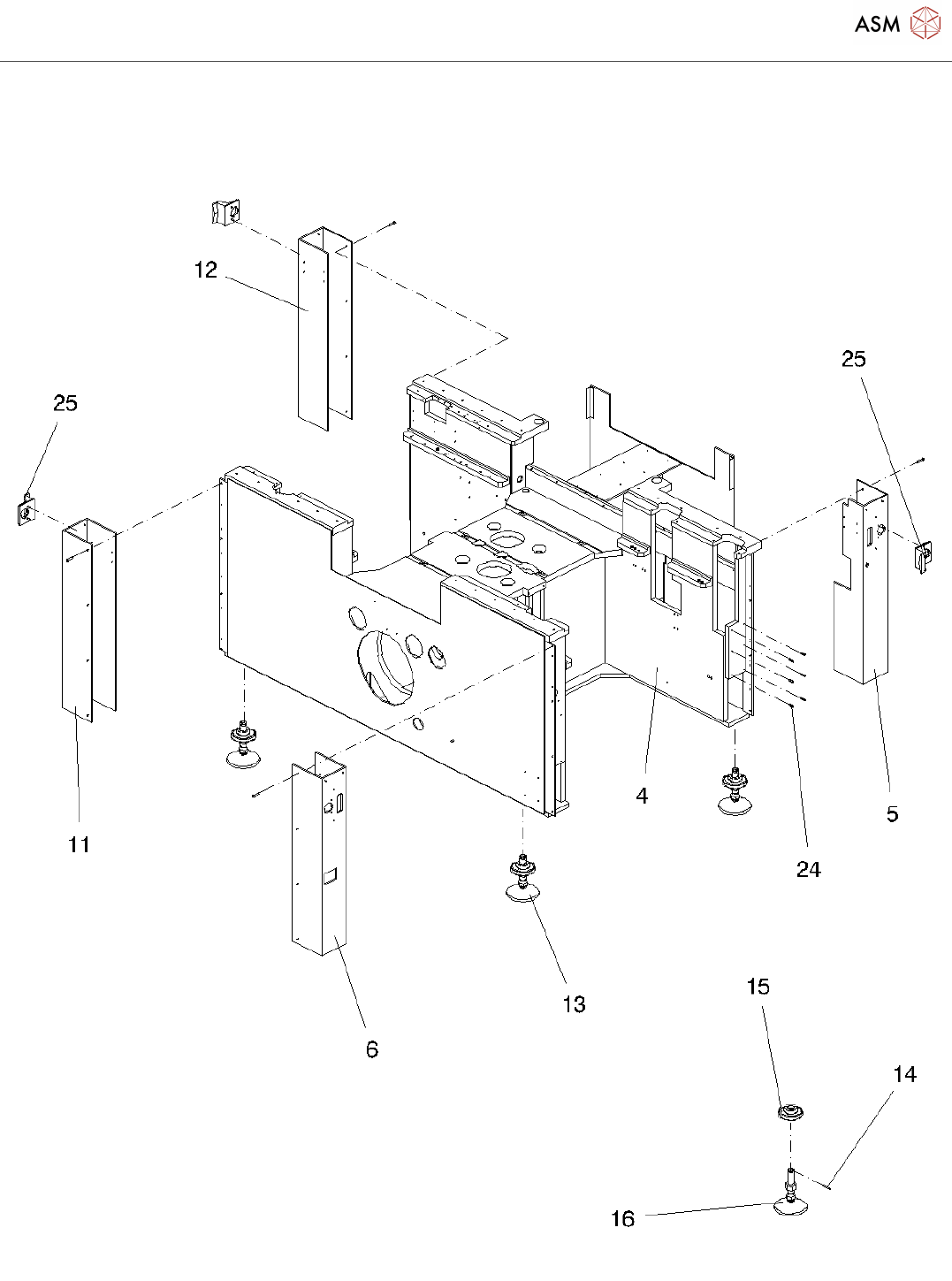 ASM

12

25

25

11

4

5

24

13

6

15

14

16