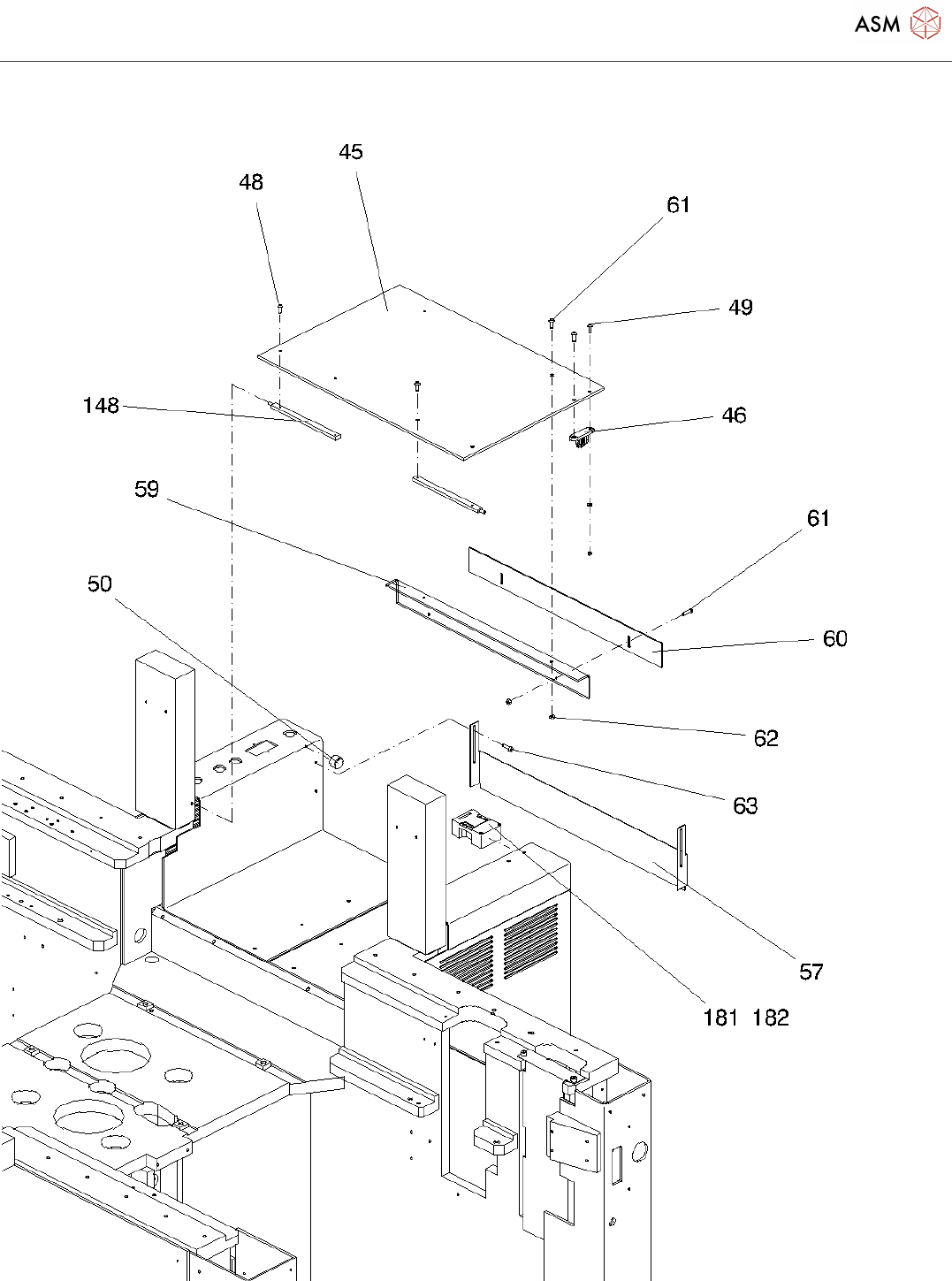 ASM

45
48
61
49
148
46
59
61
50
60
62
63
57
181 182