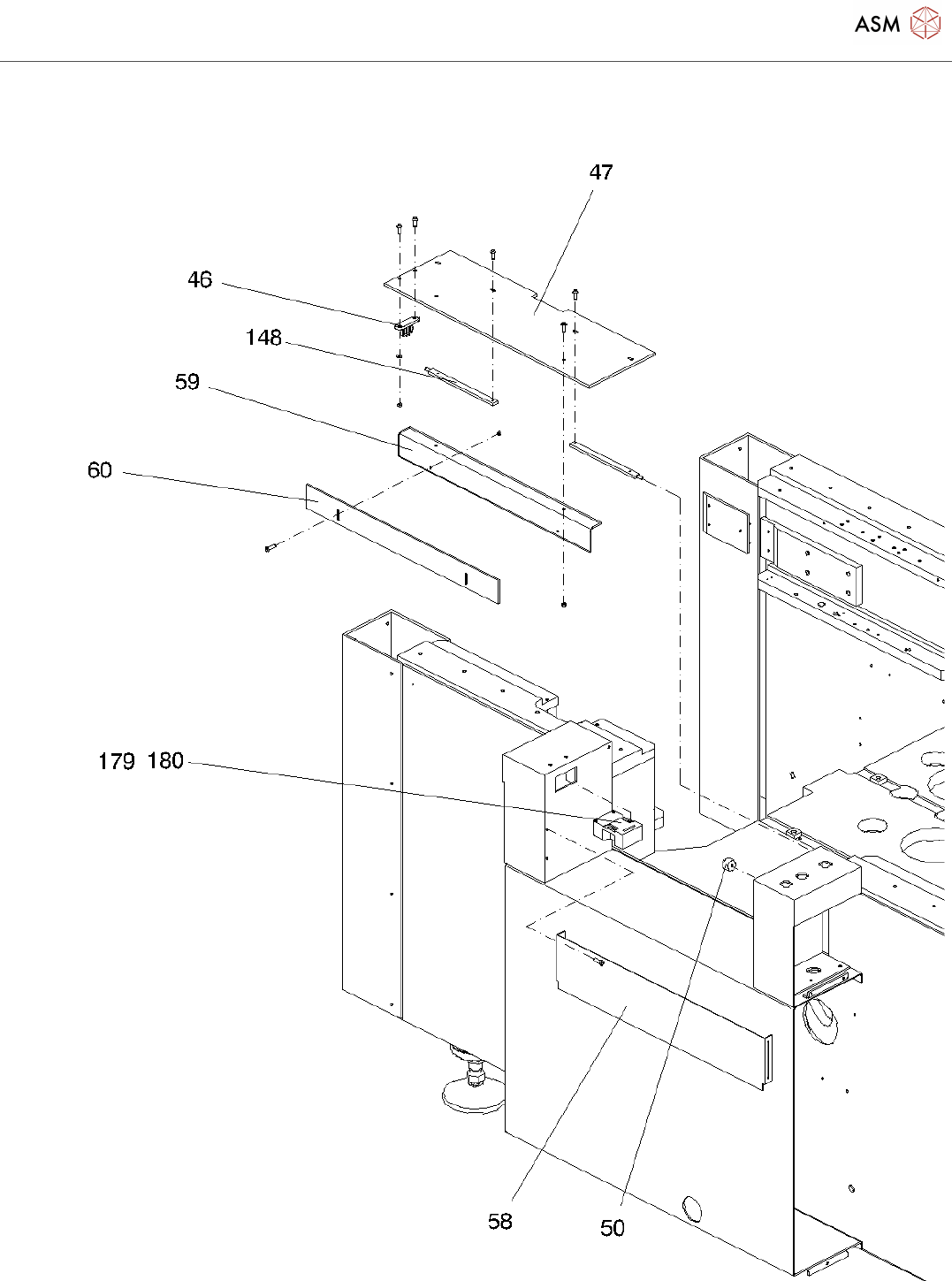 ASM

47

46

148

59

60

179 180

58

50