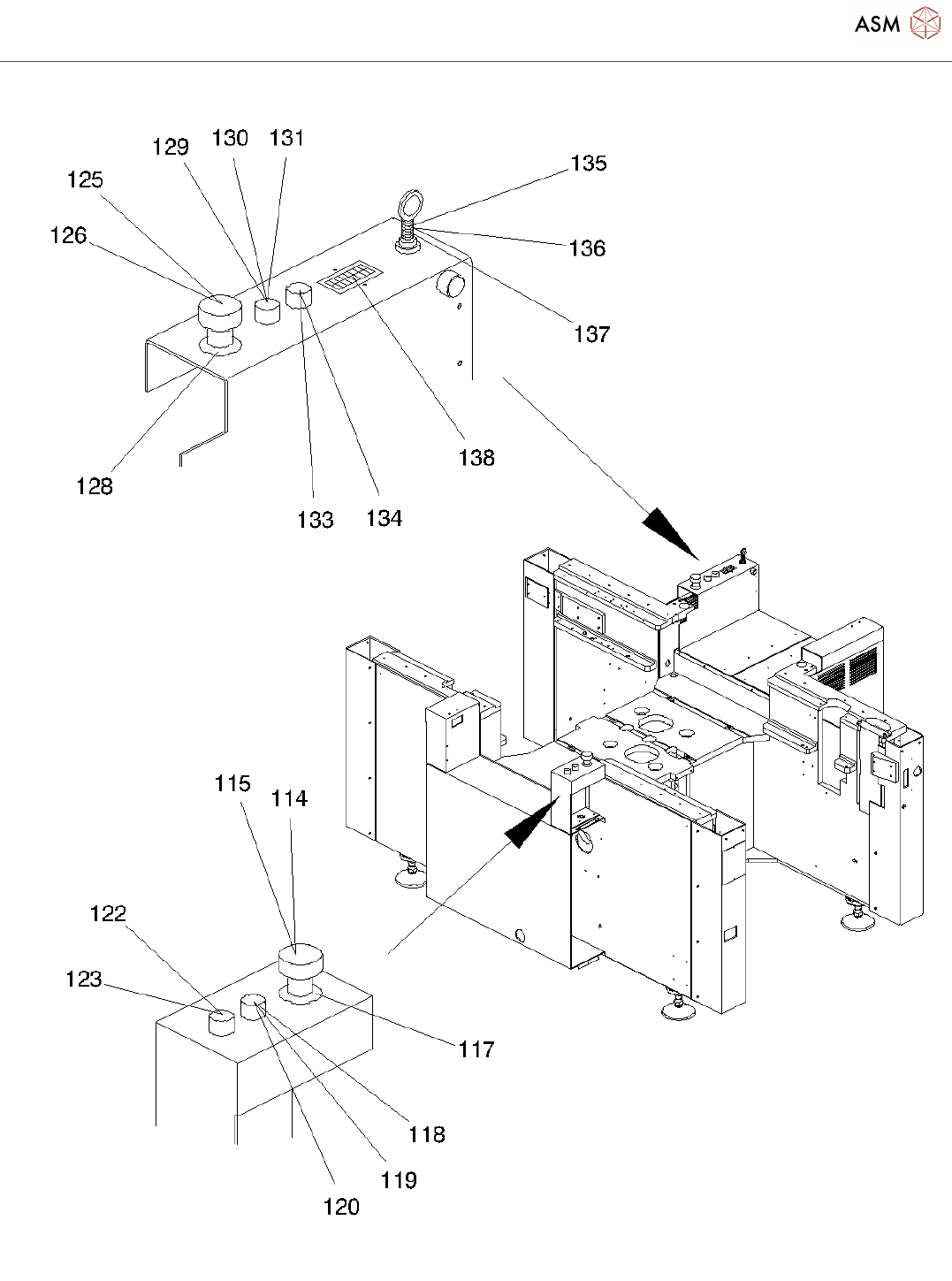 ASM

129 130 131
125
126
135
136
137
128
133 134
138

115
114
122
123
117
118
119
120