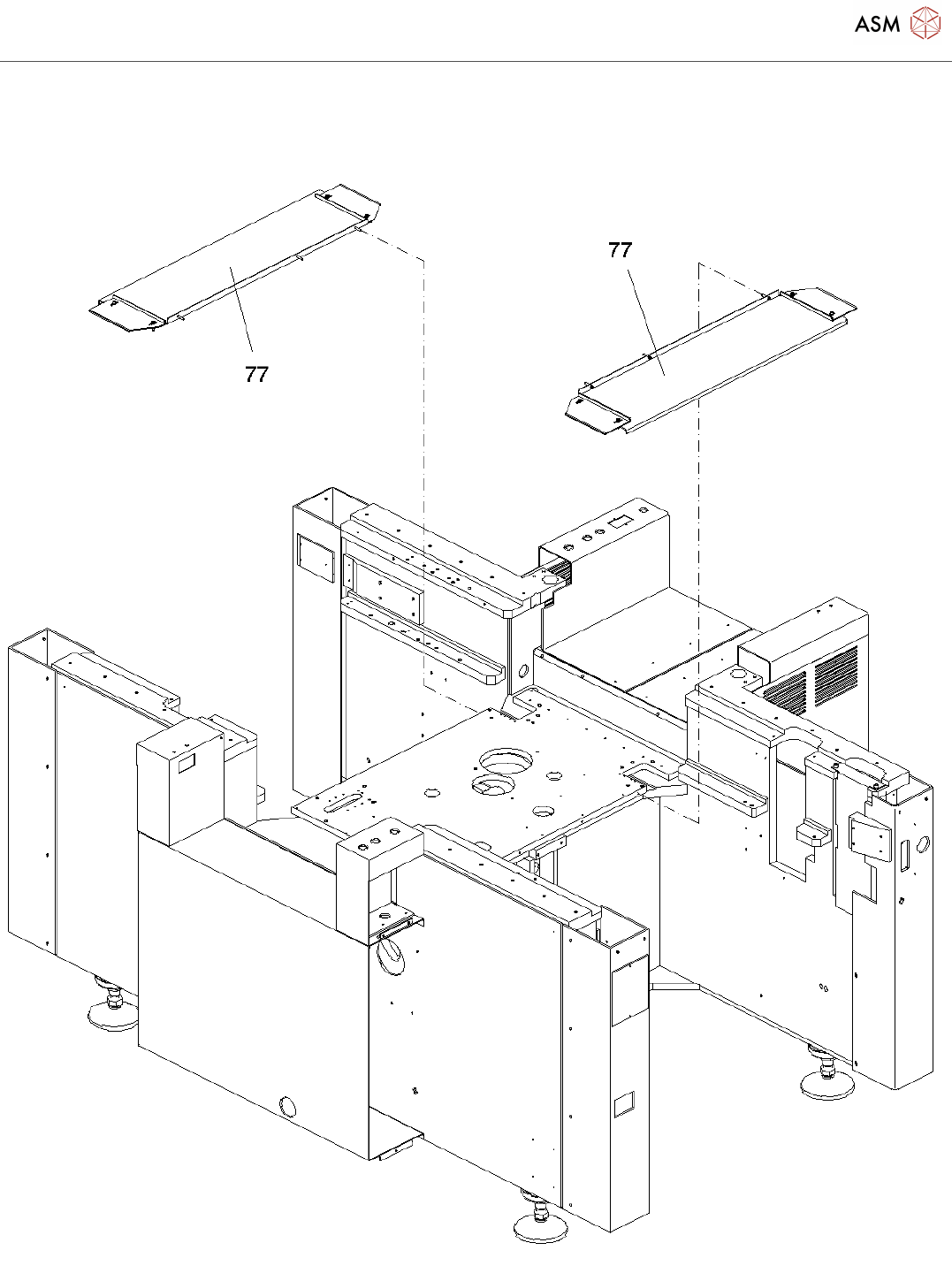 ASM

77

77