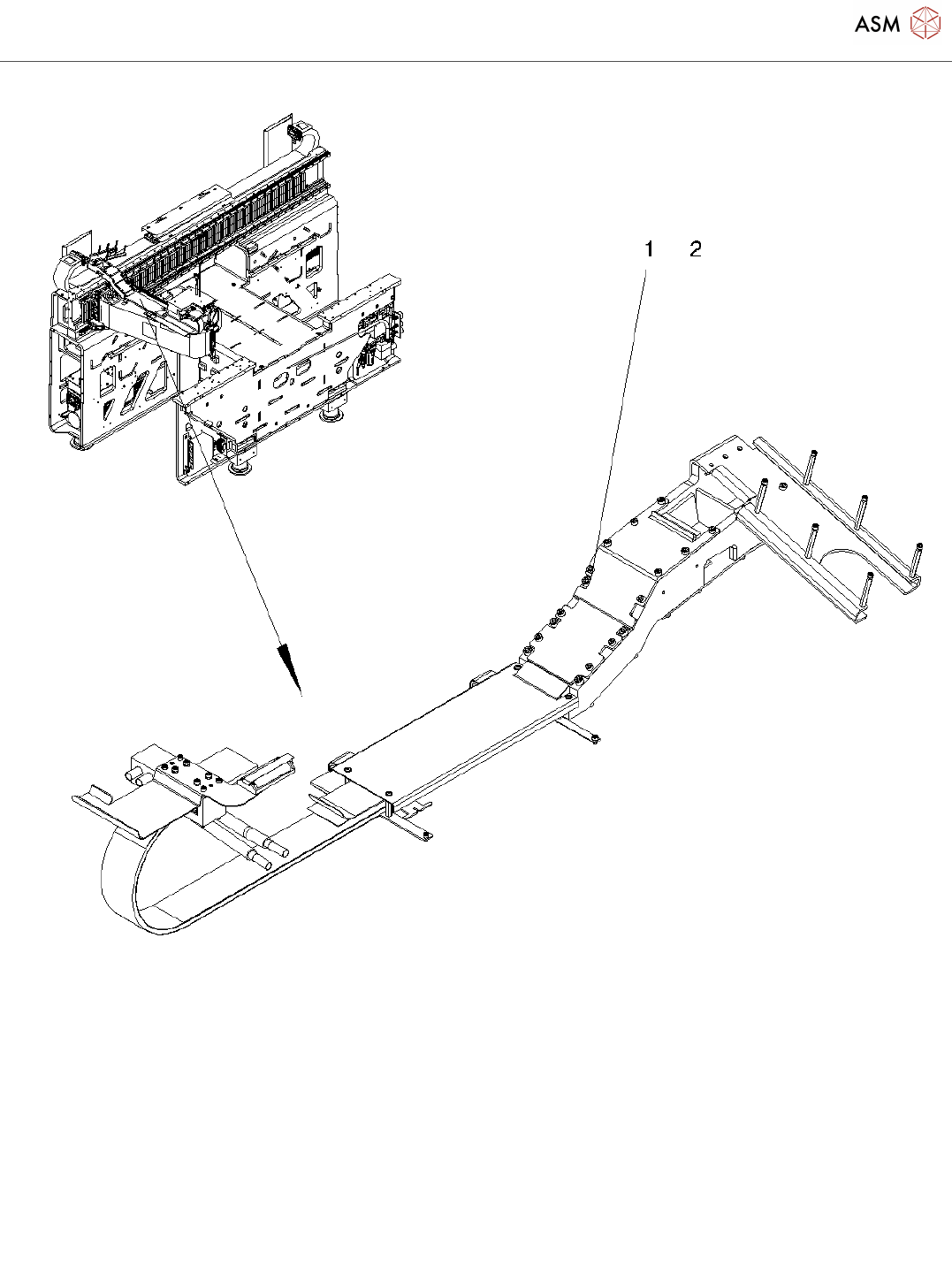 ASM

1 2