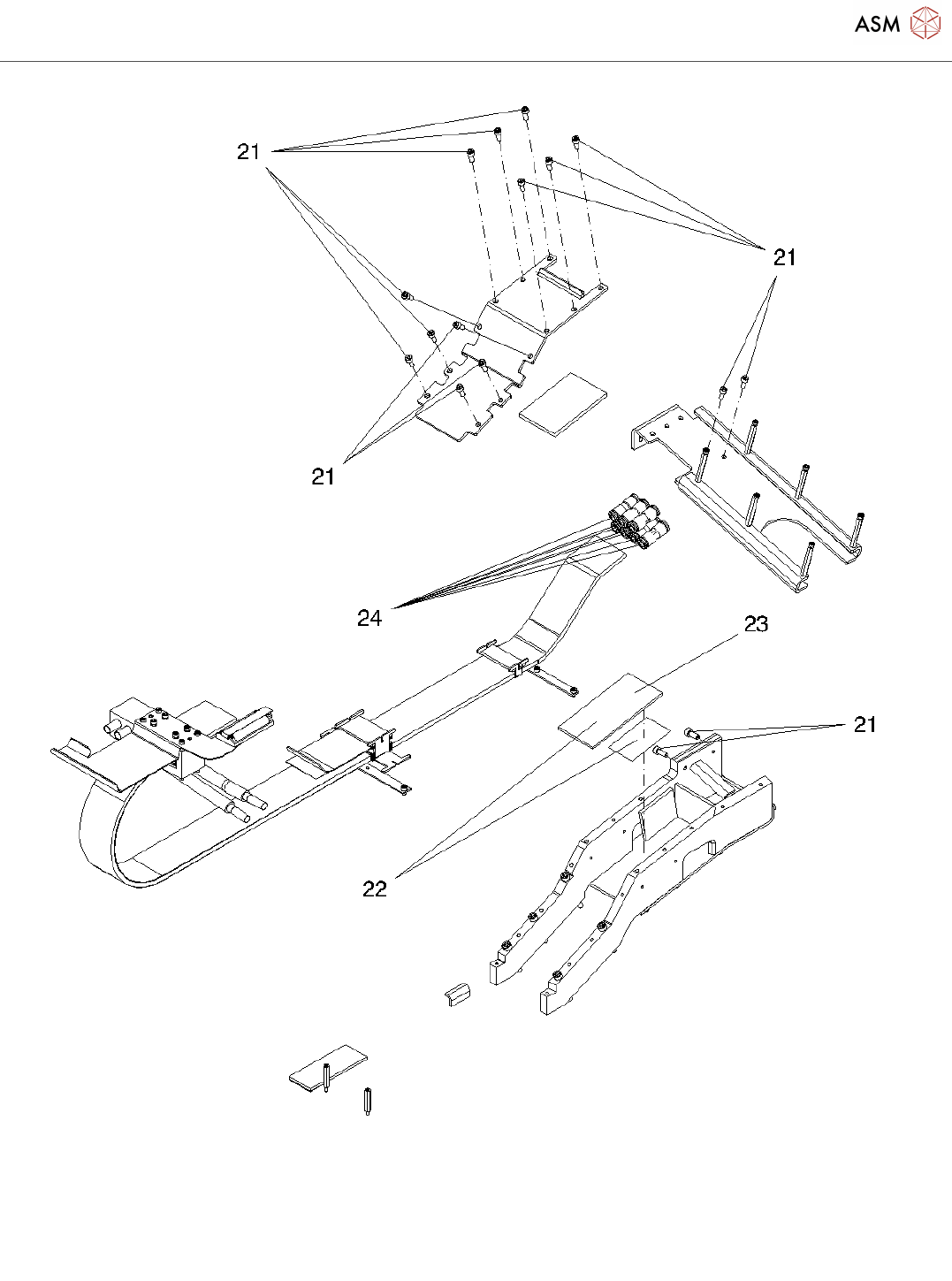 ASM

21

21

21

21

24

23

21

22