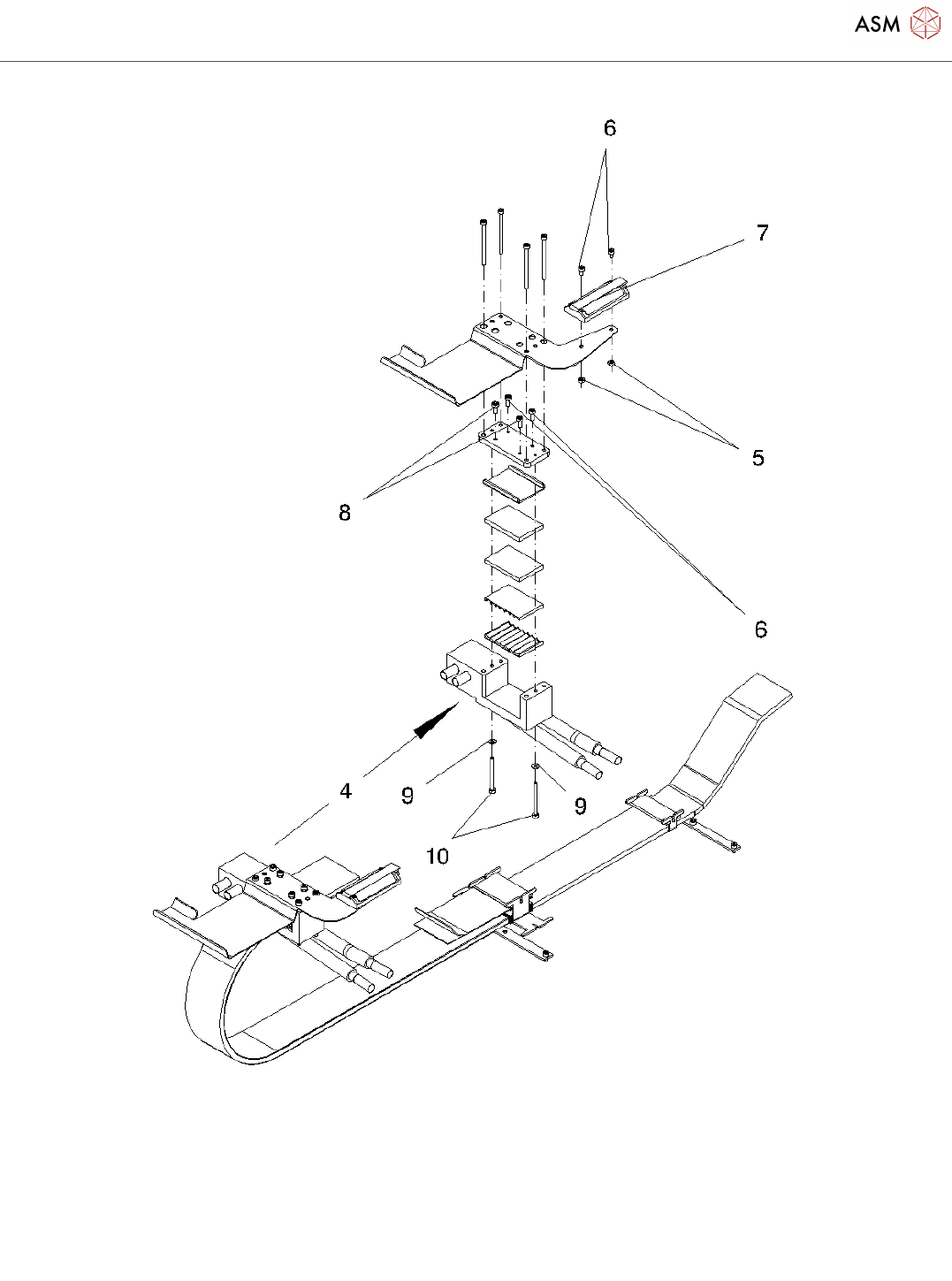 ASM

6

7

5

8

6

4

9

9

10