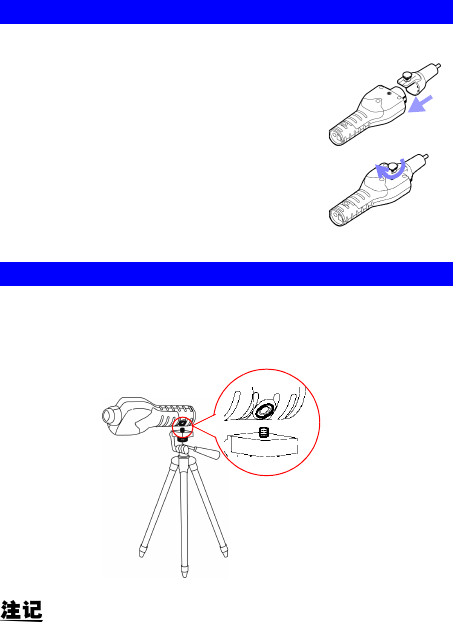 注记