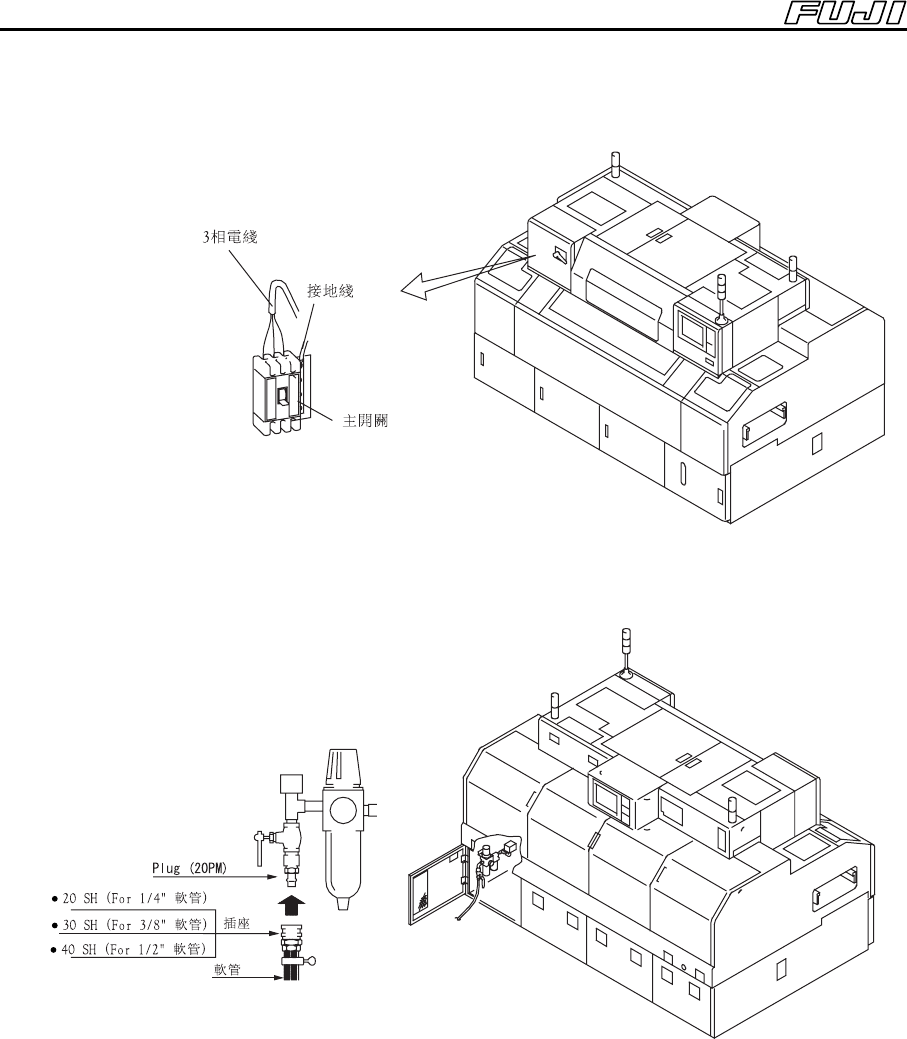 FUJI

3相電綫
接地綫
主開關

Plug (20PM)
• 20 SH (For 1/4" 軟管)
• 30 SH (For 3/8" 軟管)
• 40 SH (For 1/2" 軟管)
插座
軟管