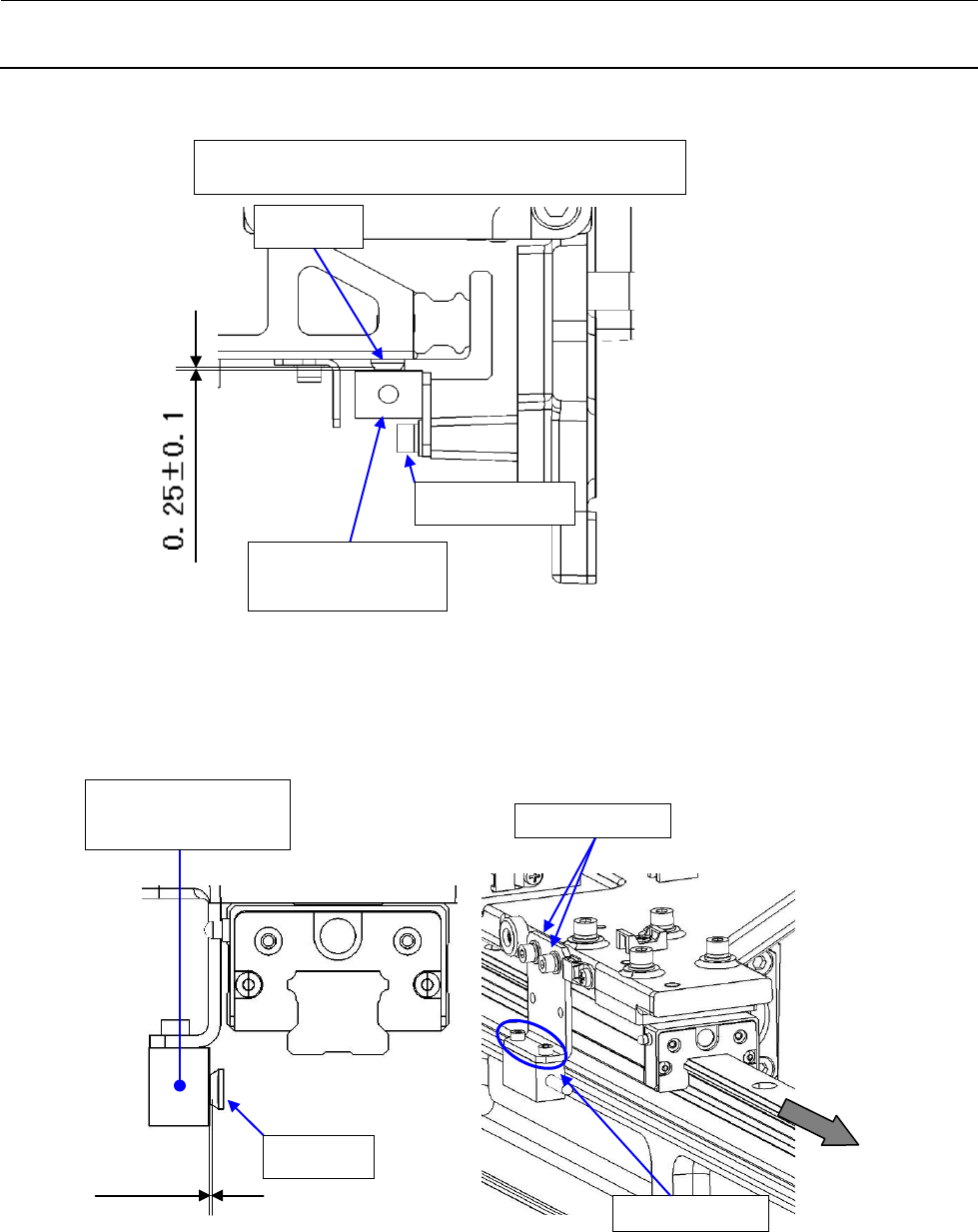 0. 25±0. 1