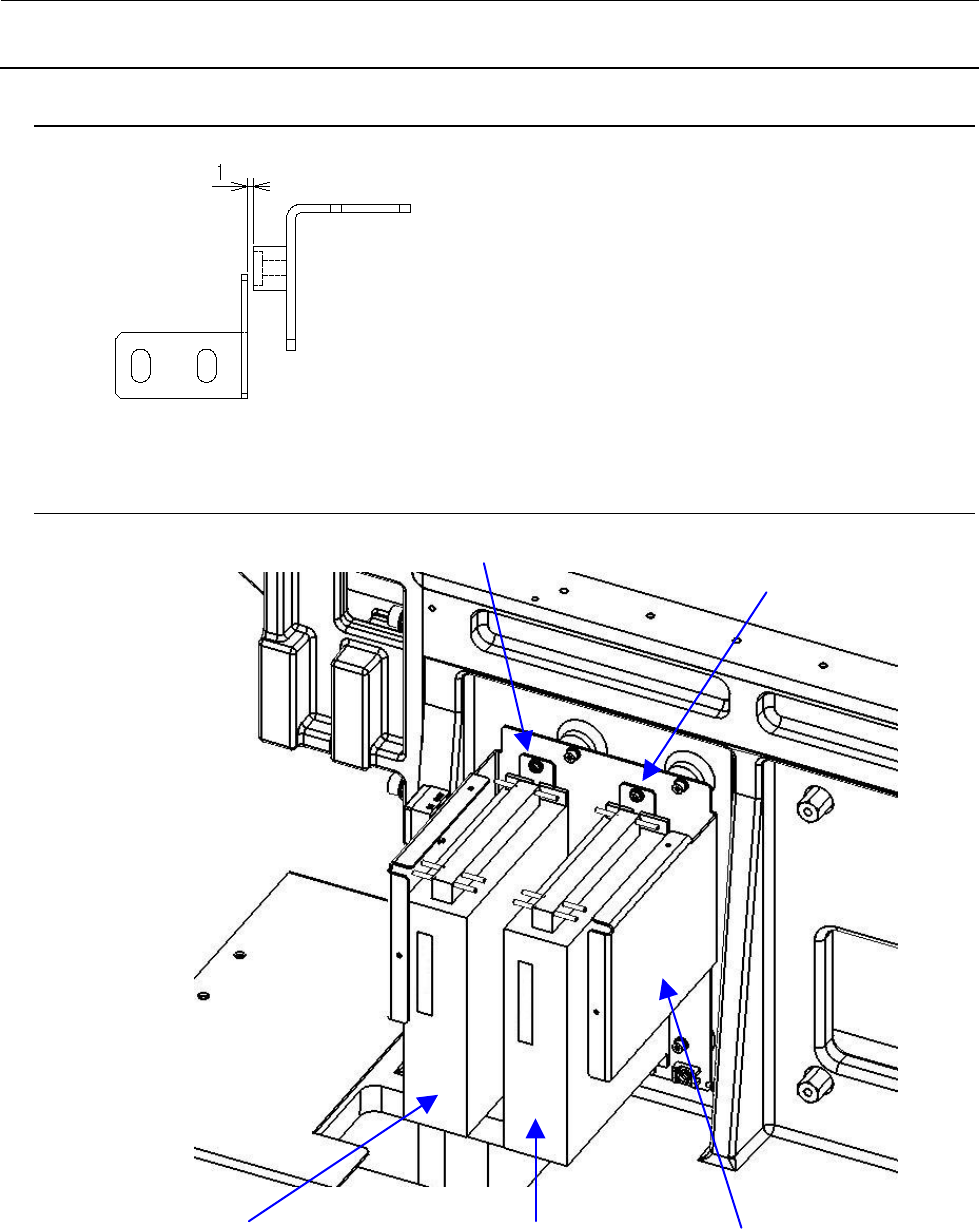 1