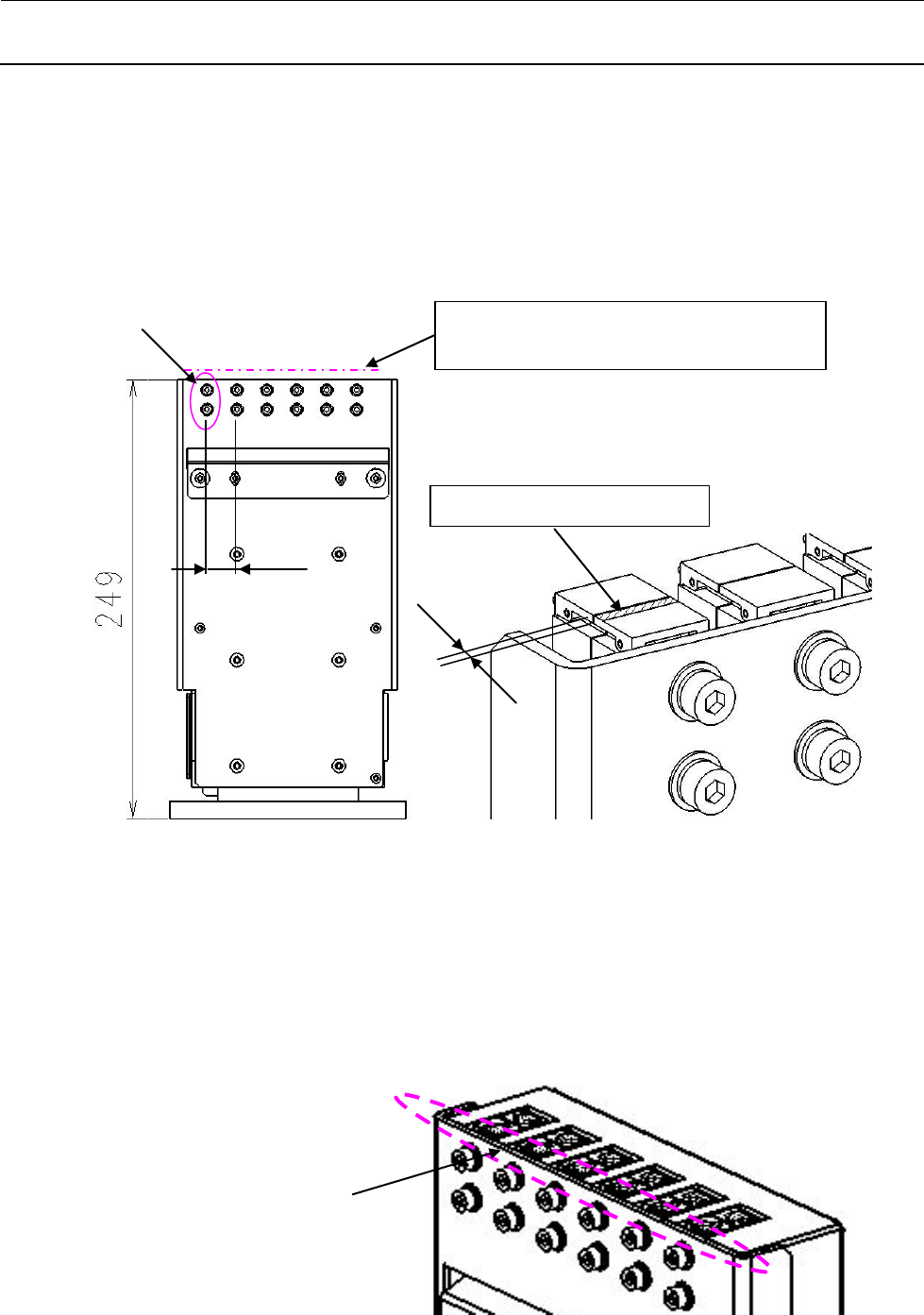 249