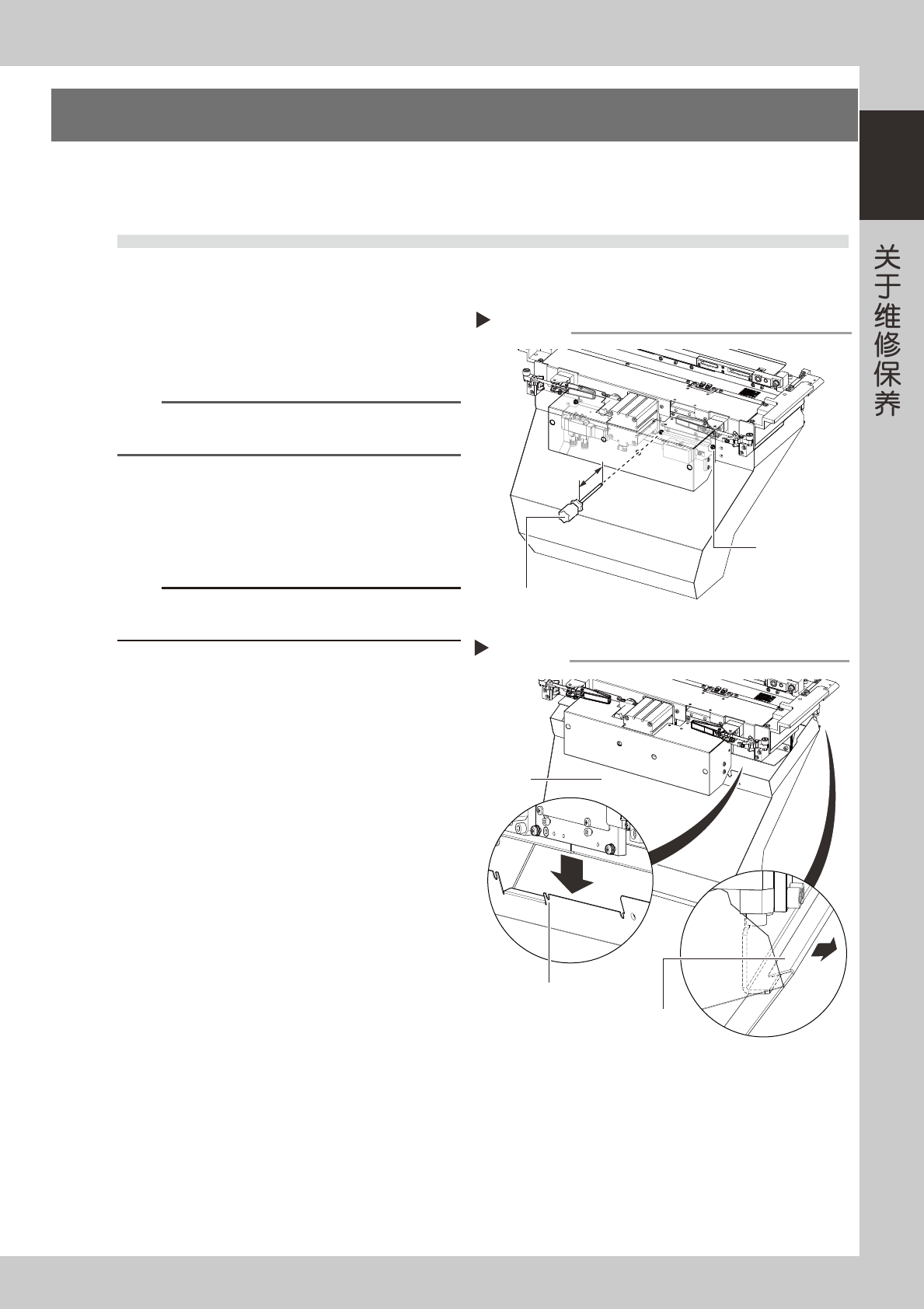 关于维修保养