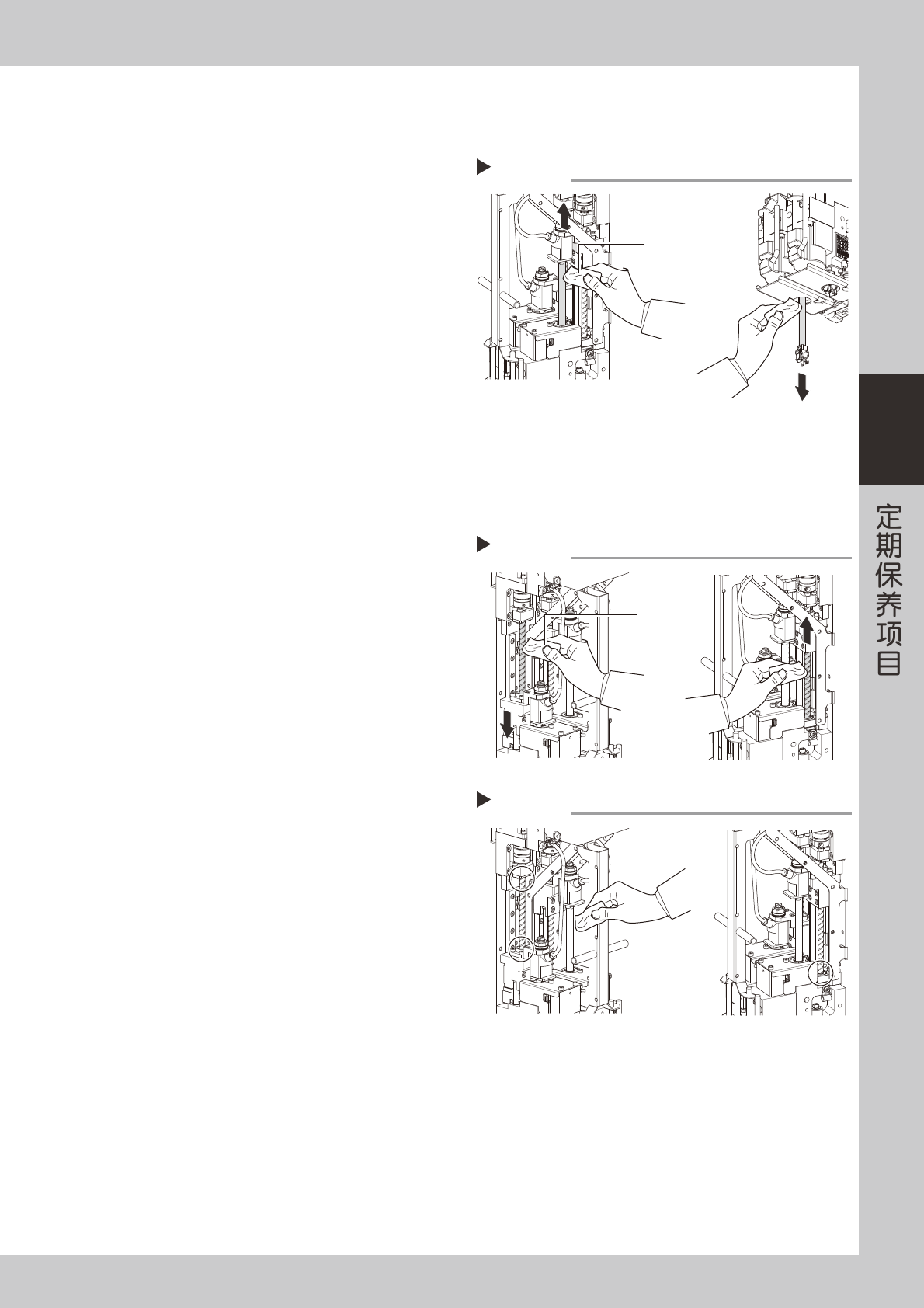 定期保养项目