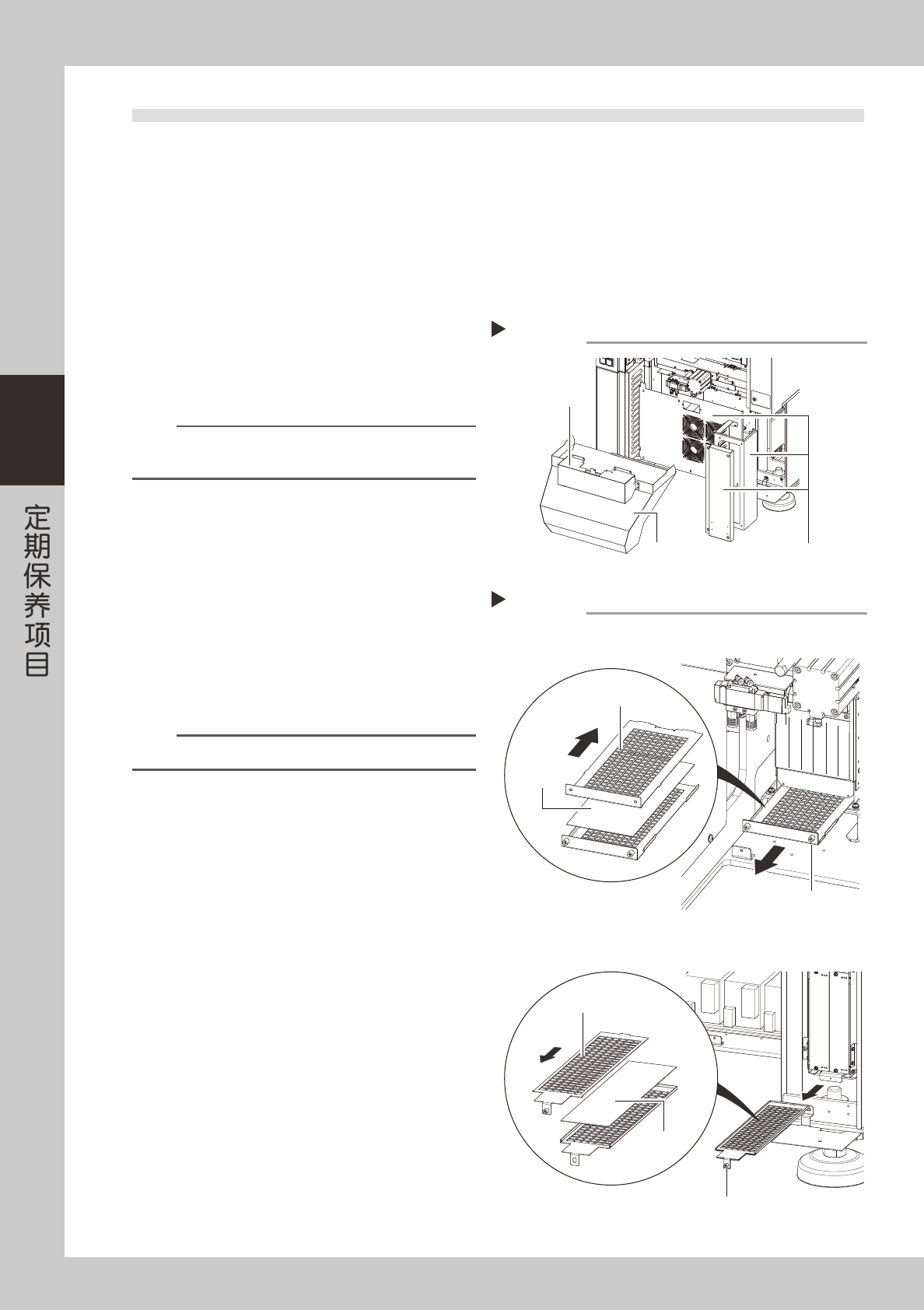 定期保养项目