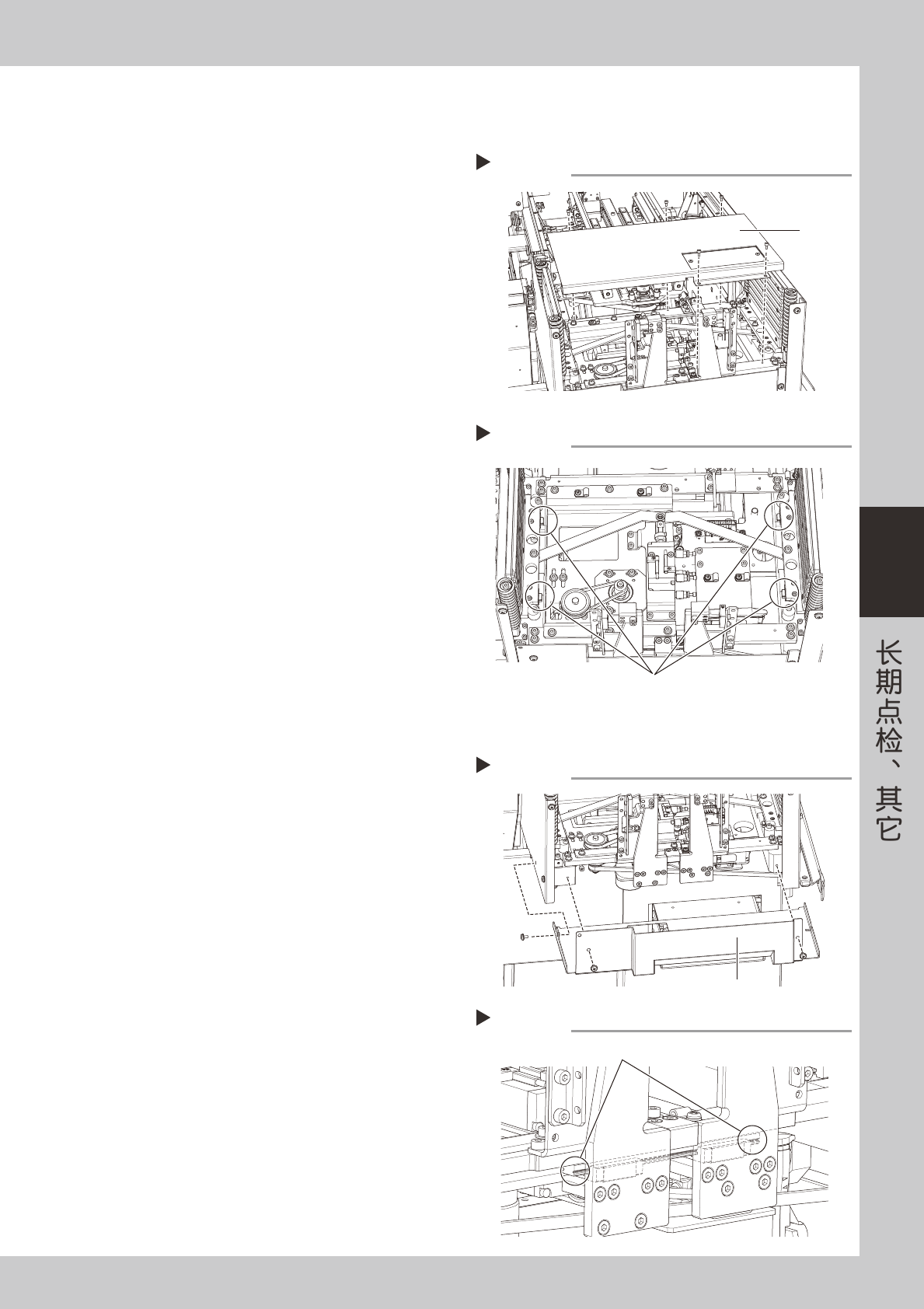 长期点检、其它